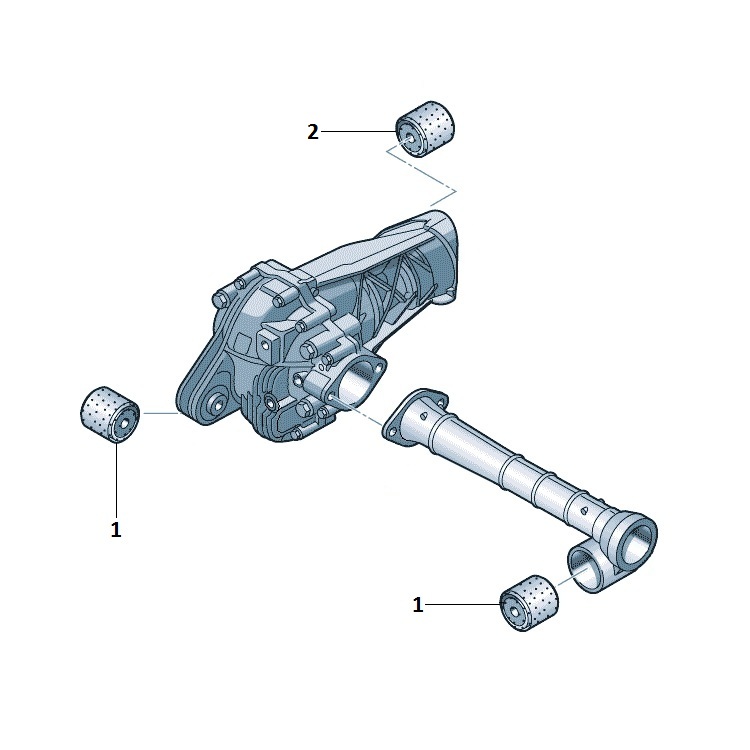 2

1

1