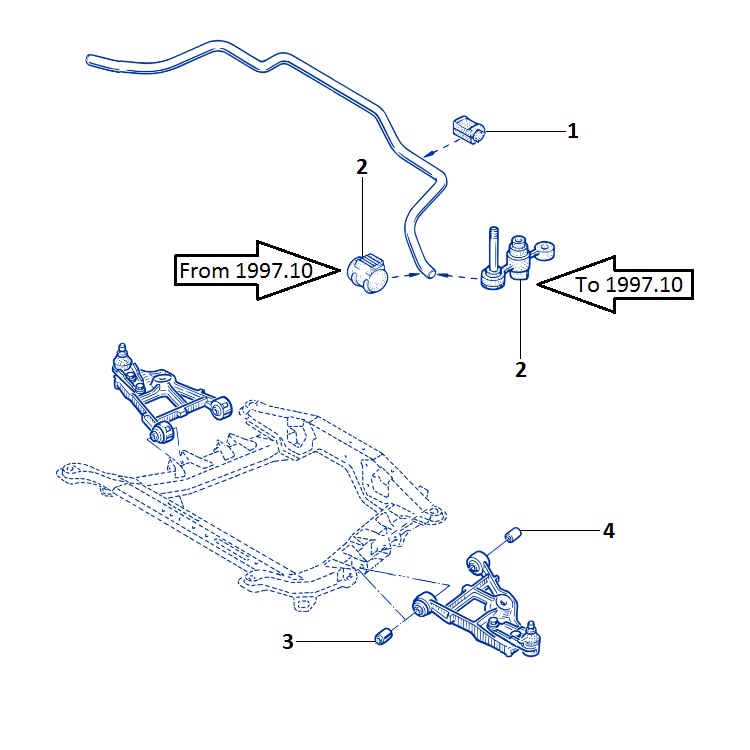 1

2

From 1997.10

To 1997.10

2

4

3