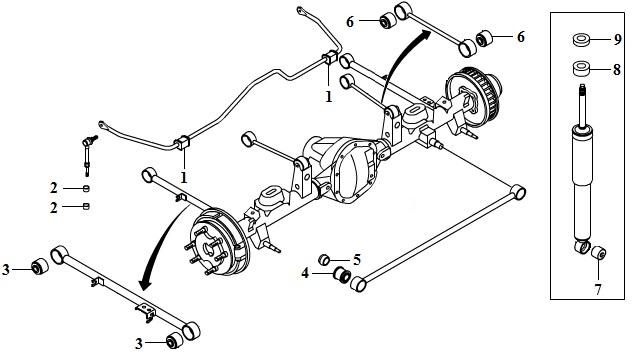 6
6
1
1
2
2
3
3
5
4
9
8
7