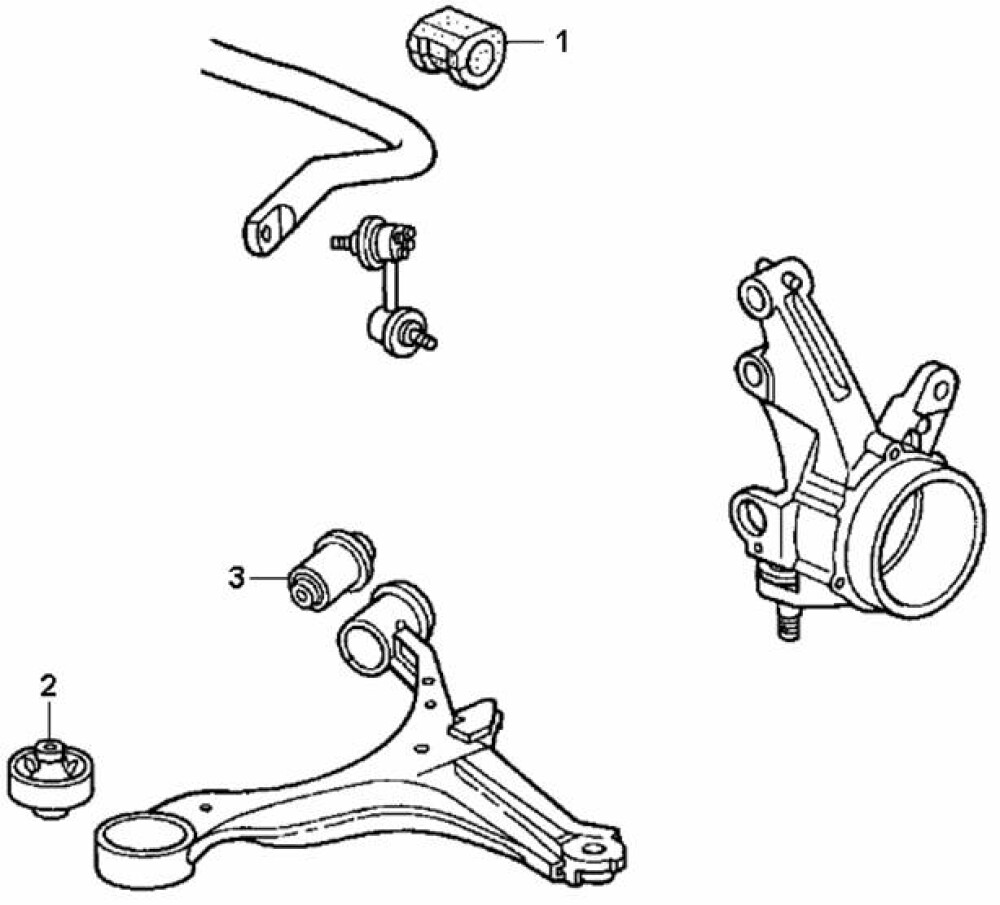 1

3

2