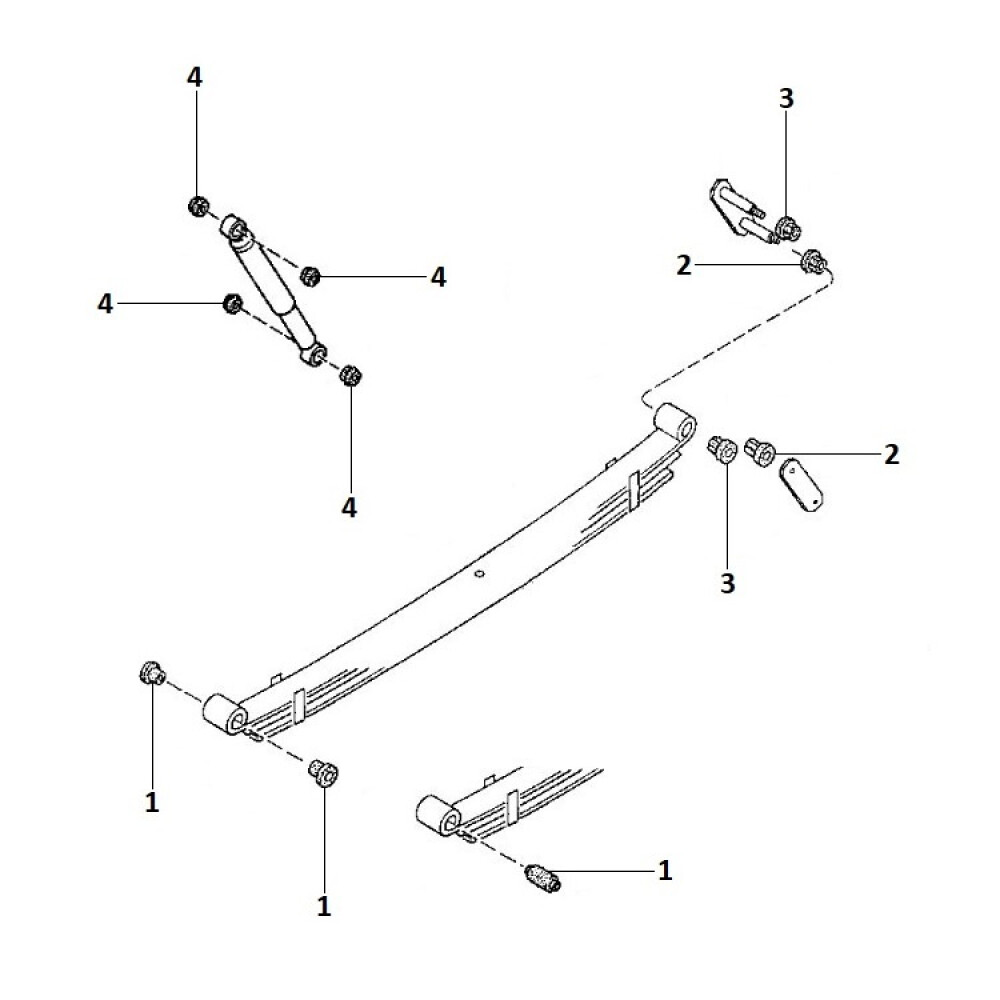 4
3
4
2
4
2
4
3
1
1
1