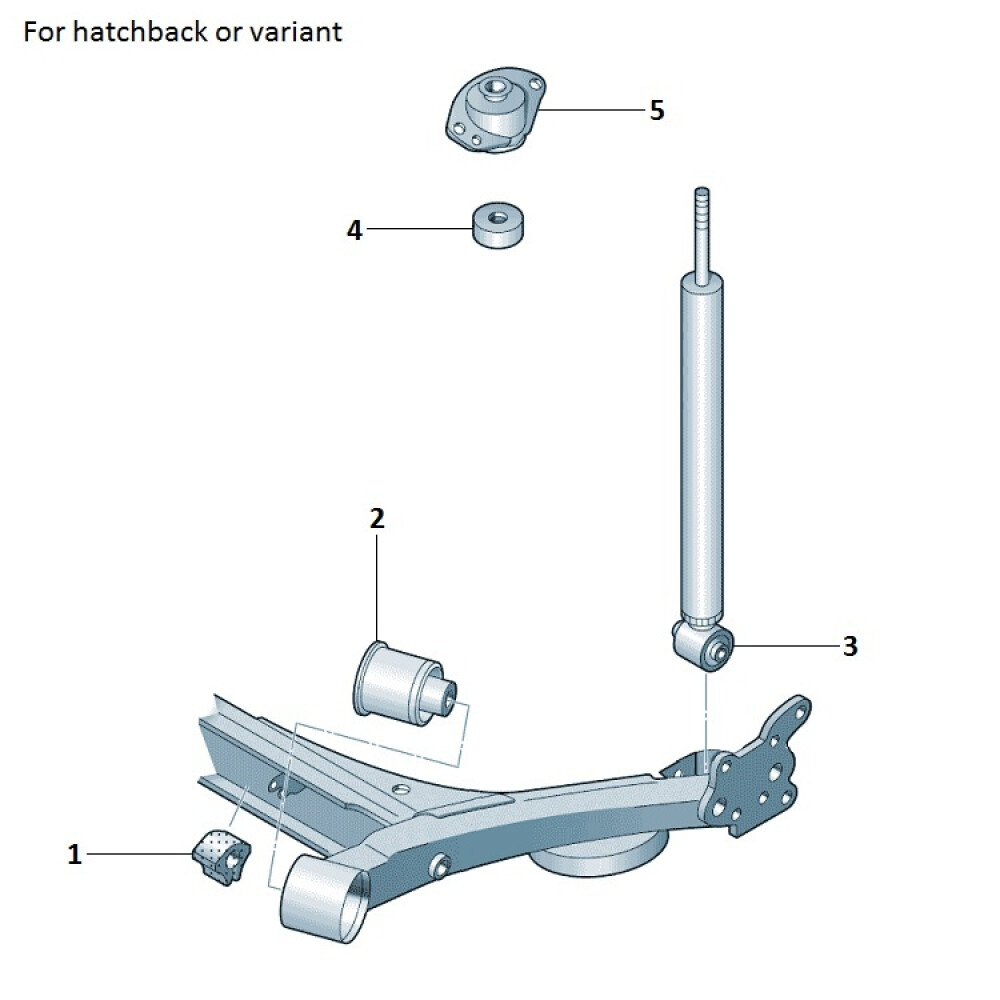 For hatchback or variant

5

4

2

3

1