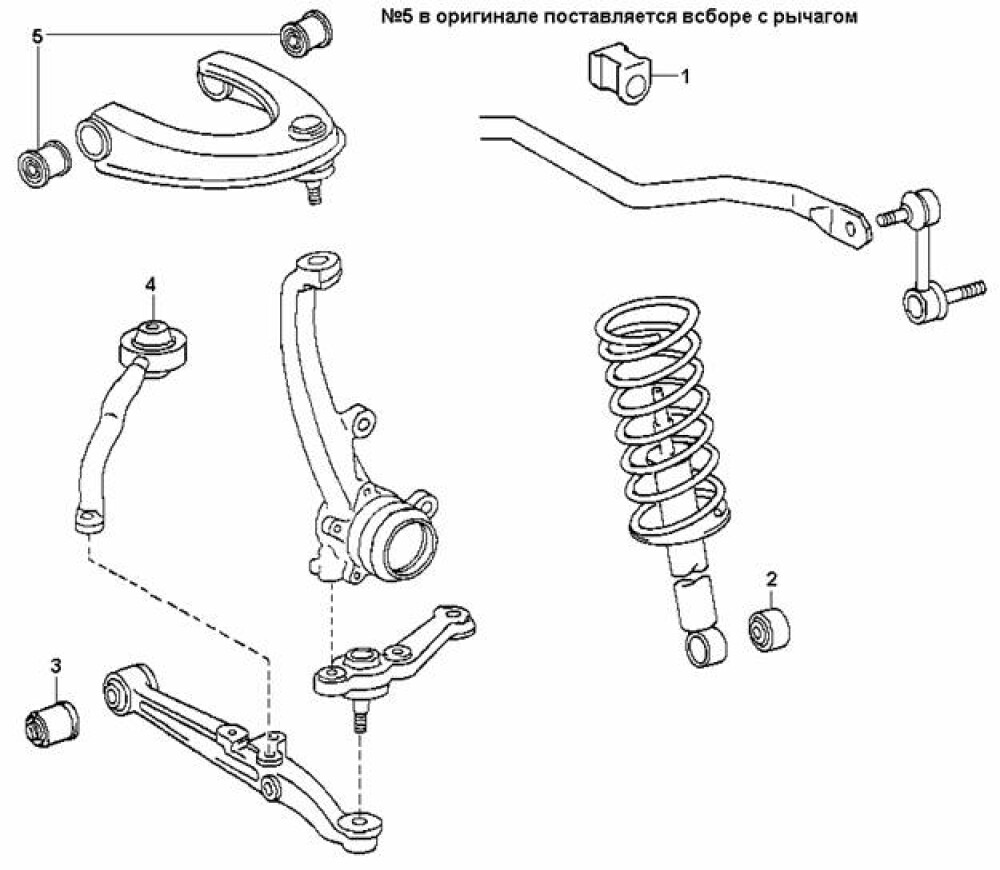 №5 в оригинале поставляется всборе с рычагом

5

1

4

2

3