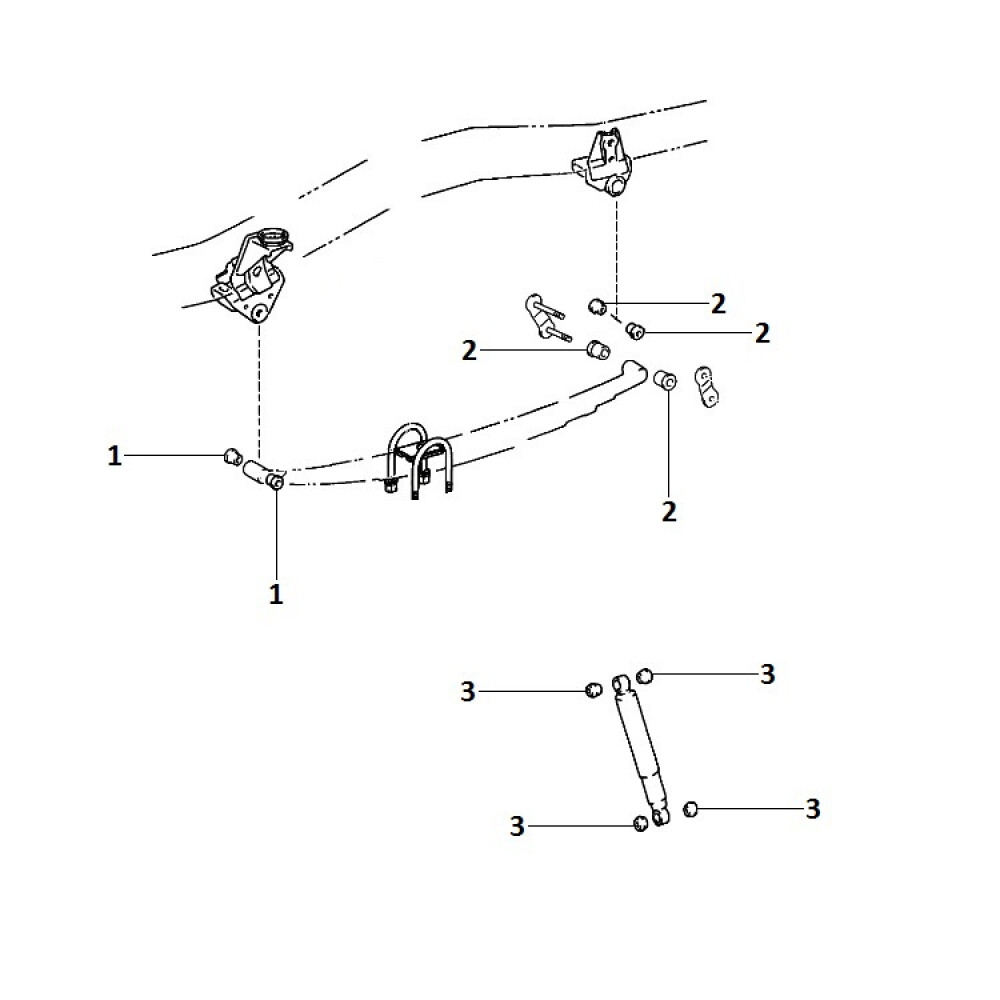 2
2
2
1
2
1
3
3
3
3