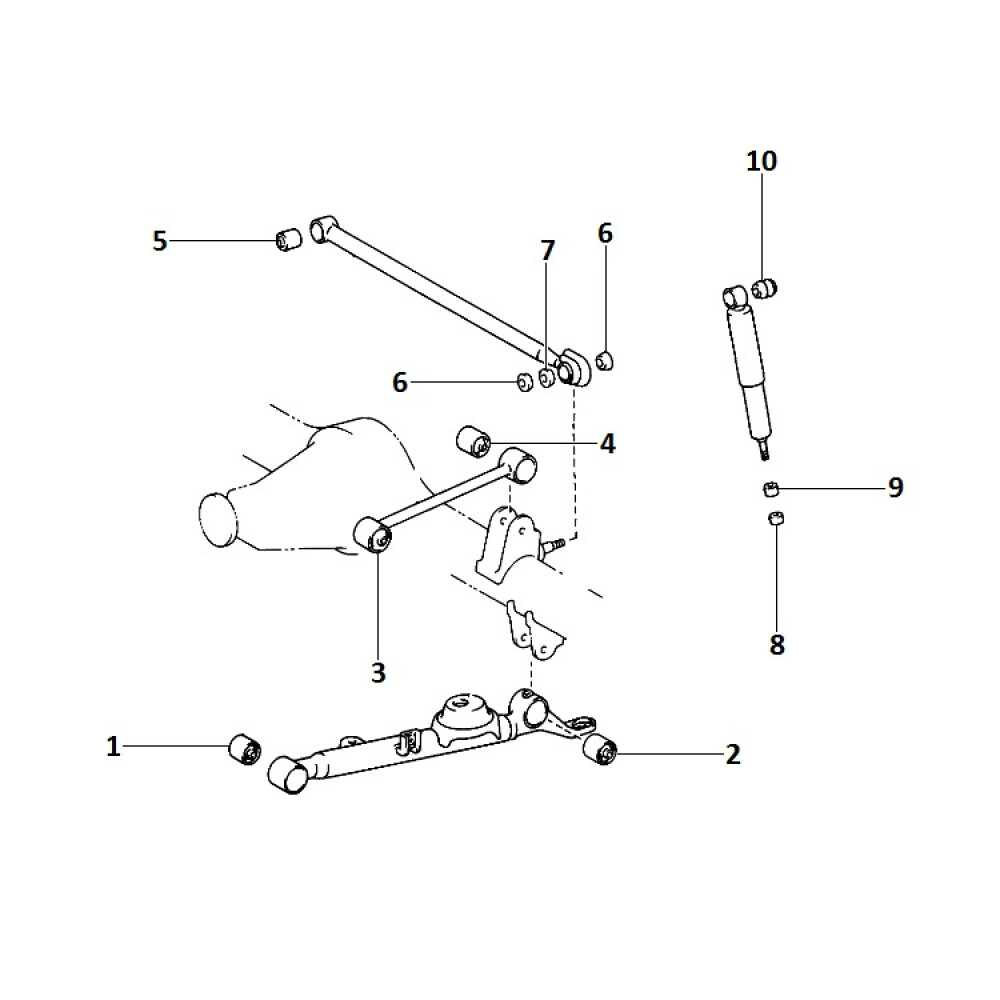 10
5
7
6
6
4
9
3
8
1
2