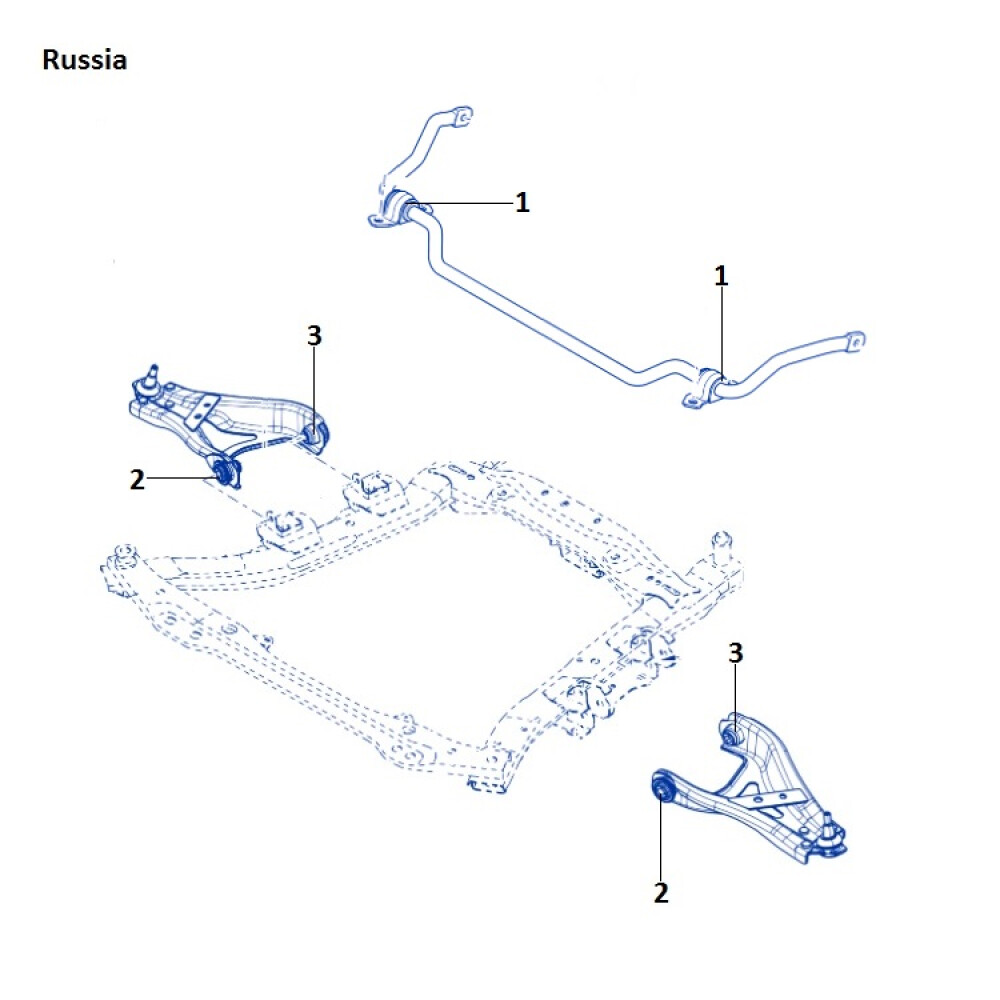 Russia

1

1

3

2

3

2