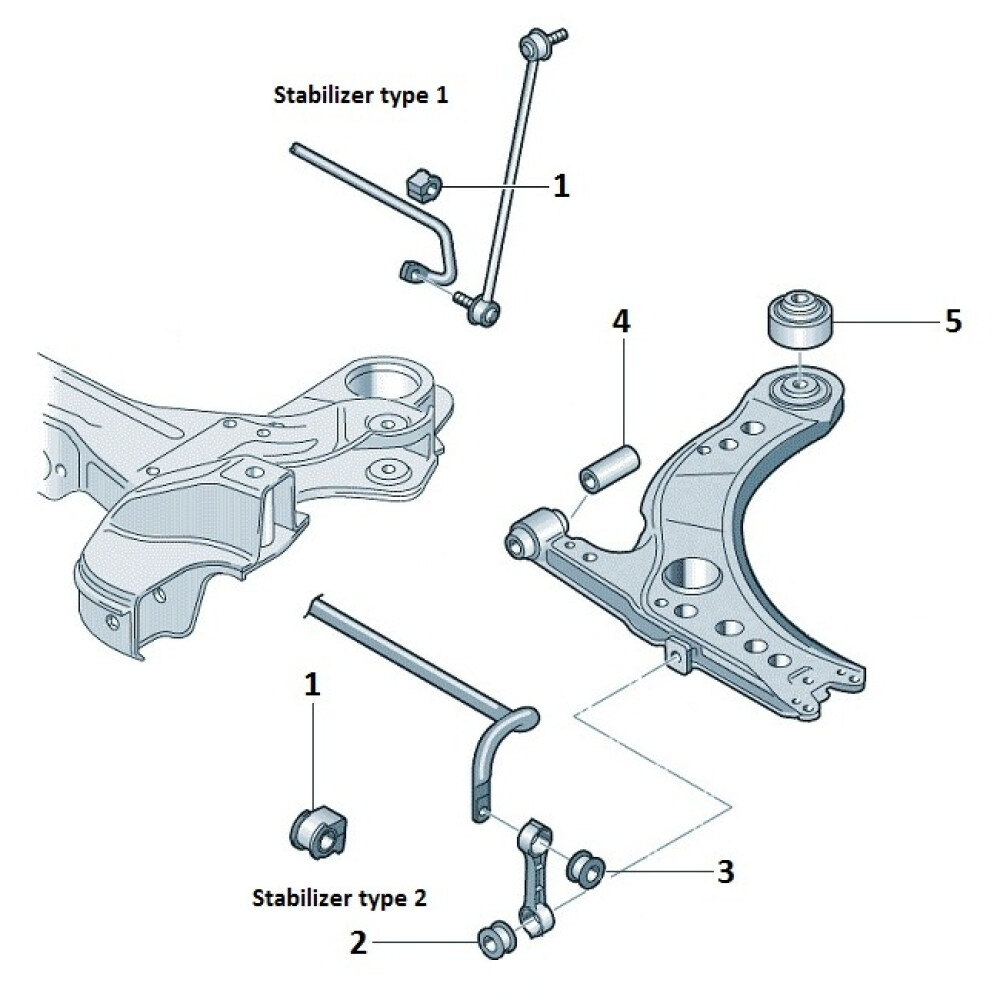 Stabilizer type 1

1

4

5

1

Stabilizer type 2

3

2