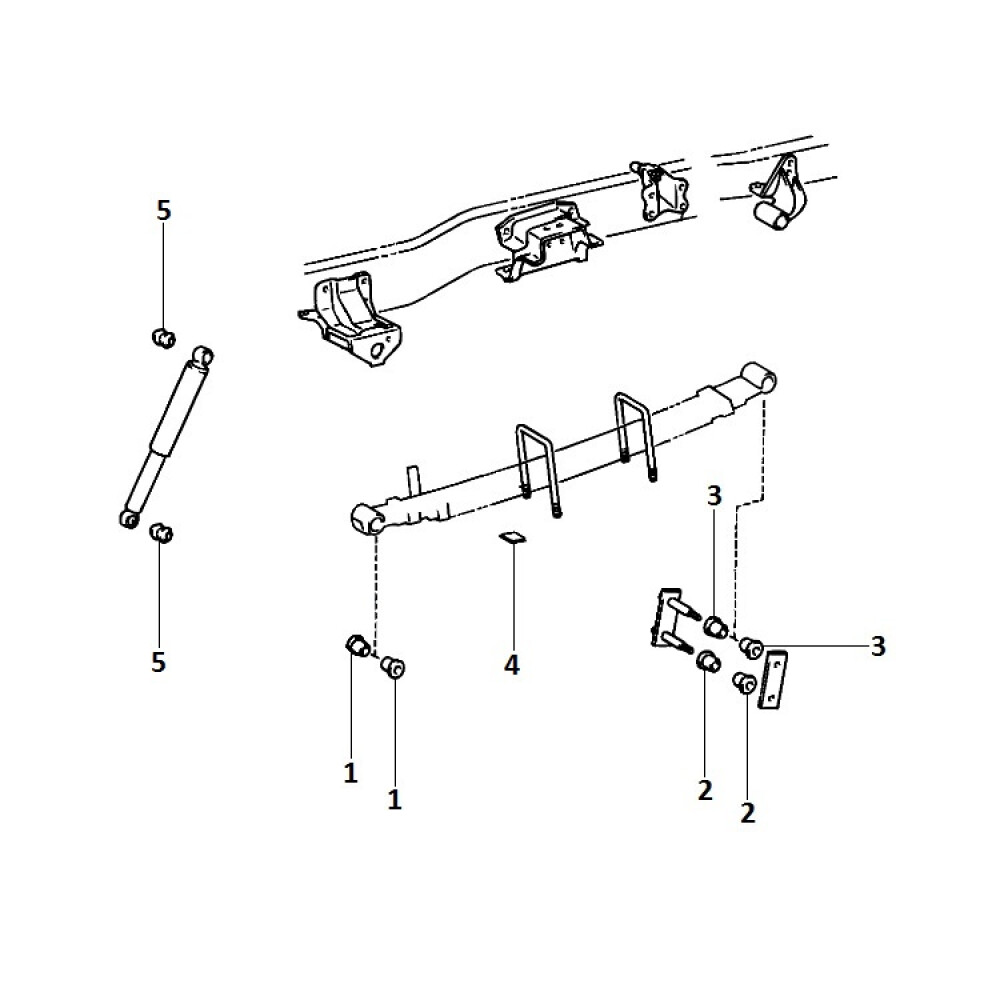 5
5
3
3
4
1
1
2
2