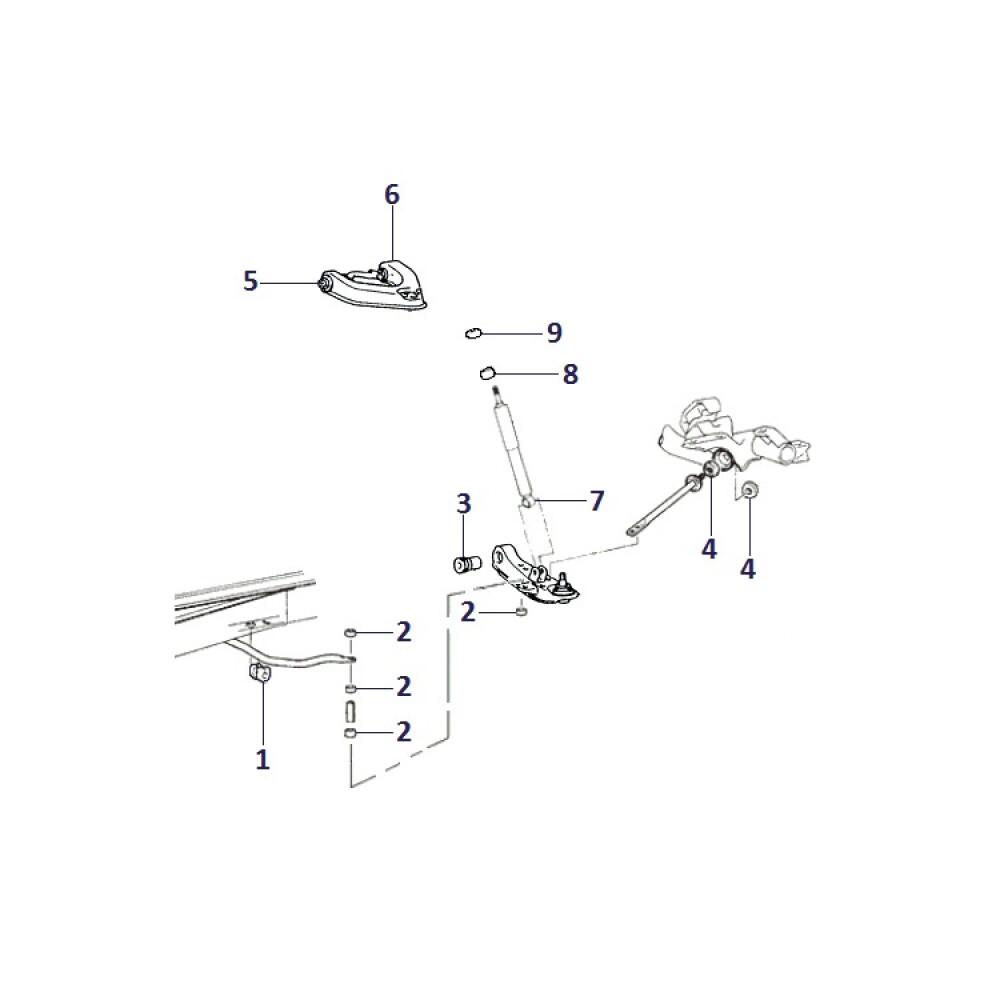 6
5
9
8
3
7
4
4
2
2
2
2
1