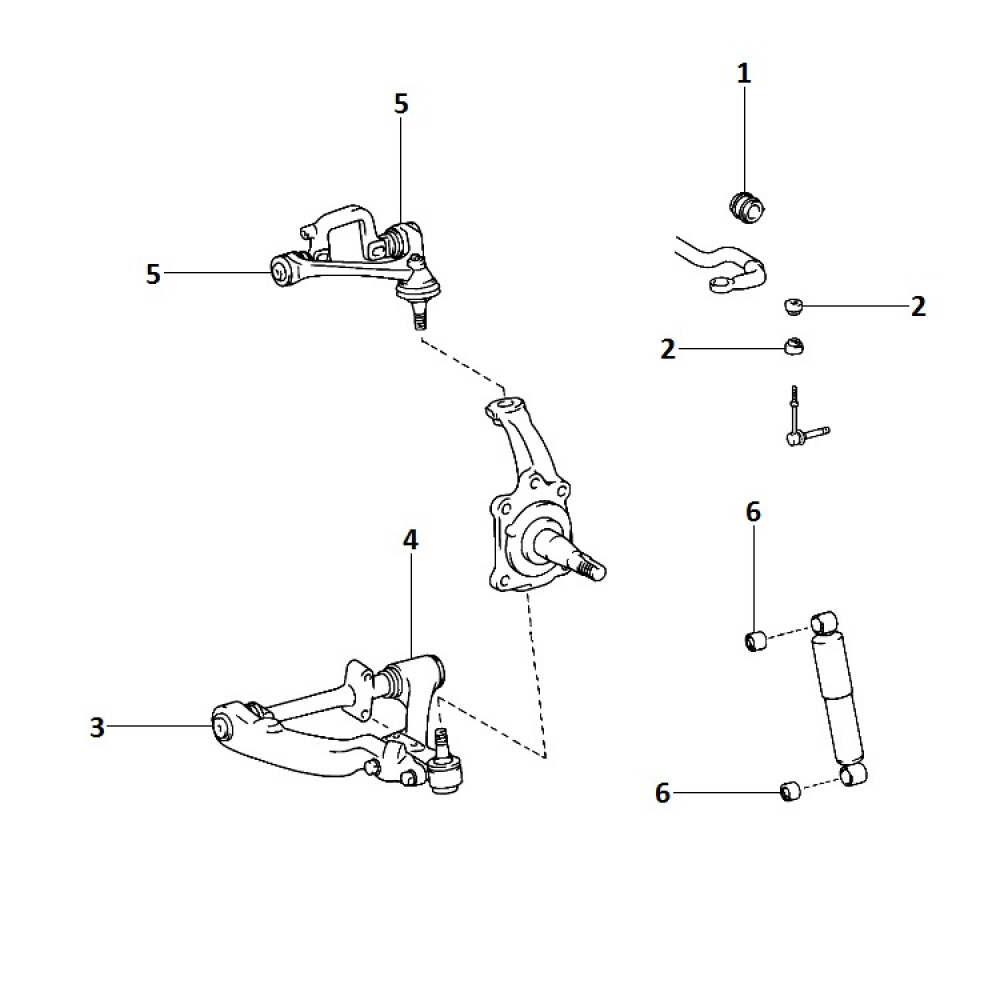 5
1
5
2
2
6
4
3
6