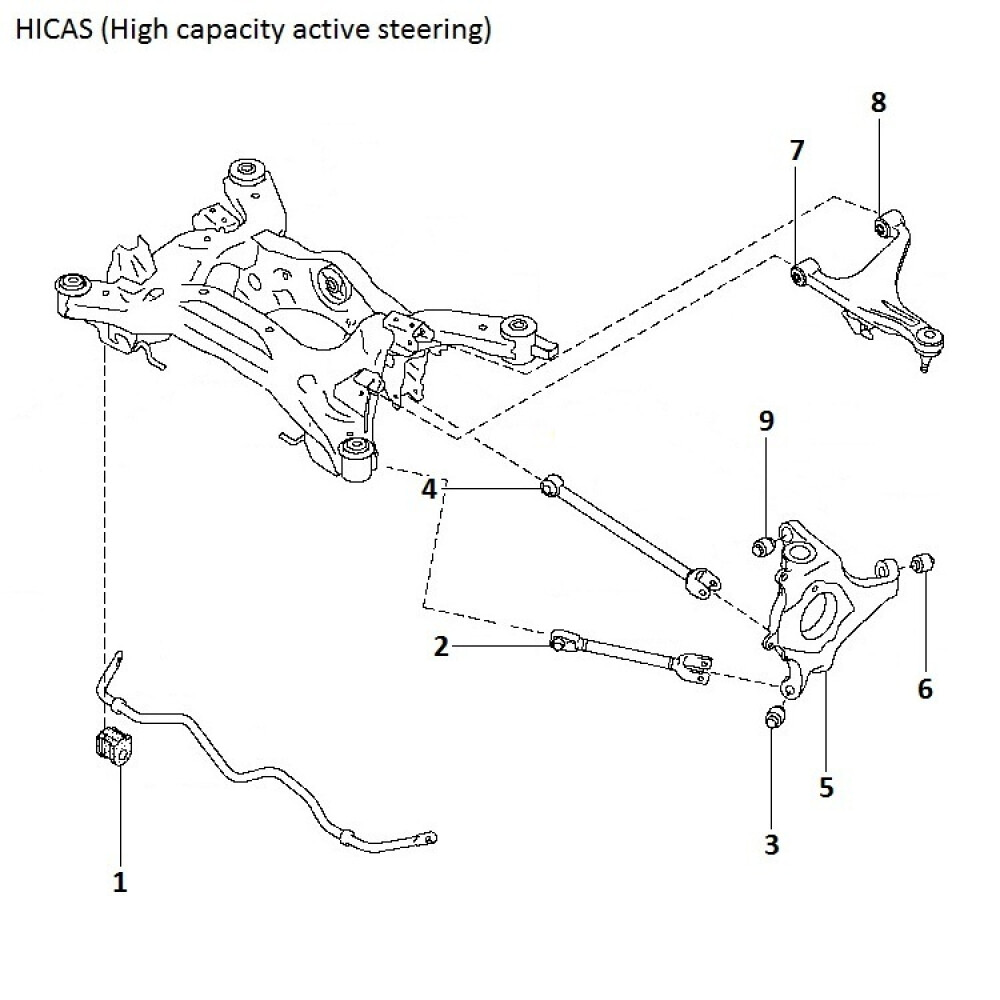 HICAS (High capacity active steering)

8
7
9
4
2
6
5
3
1