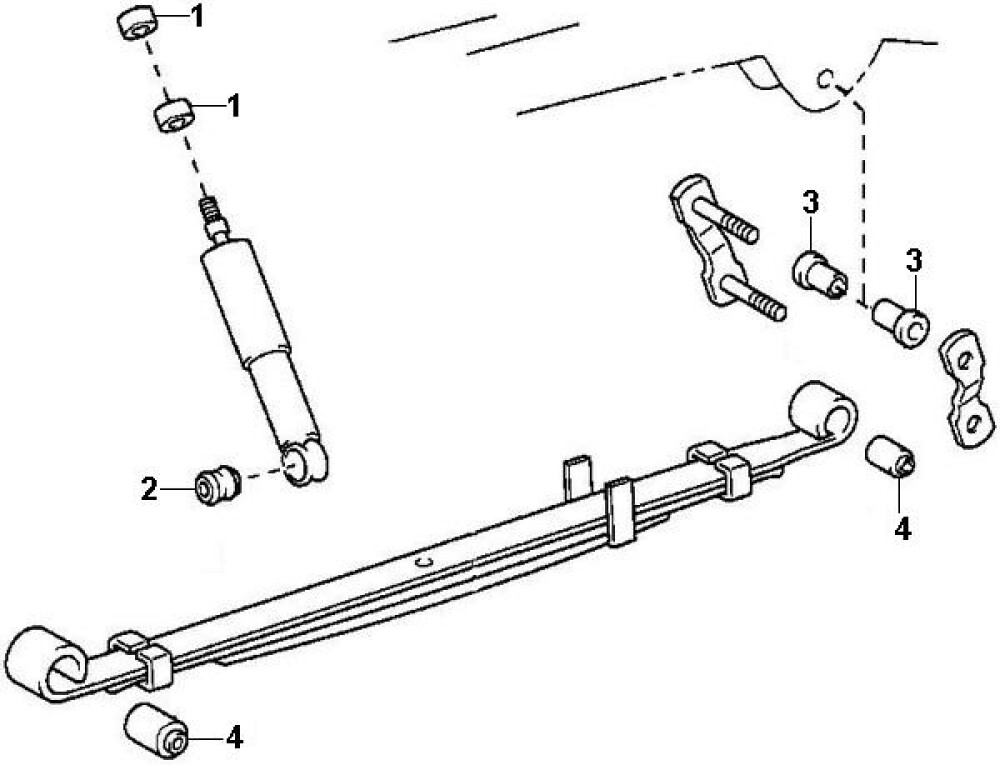 1
1
3
3
2
4
4