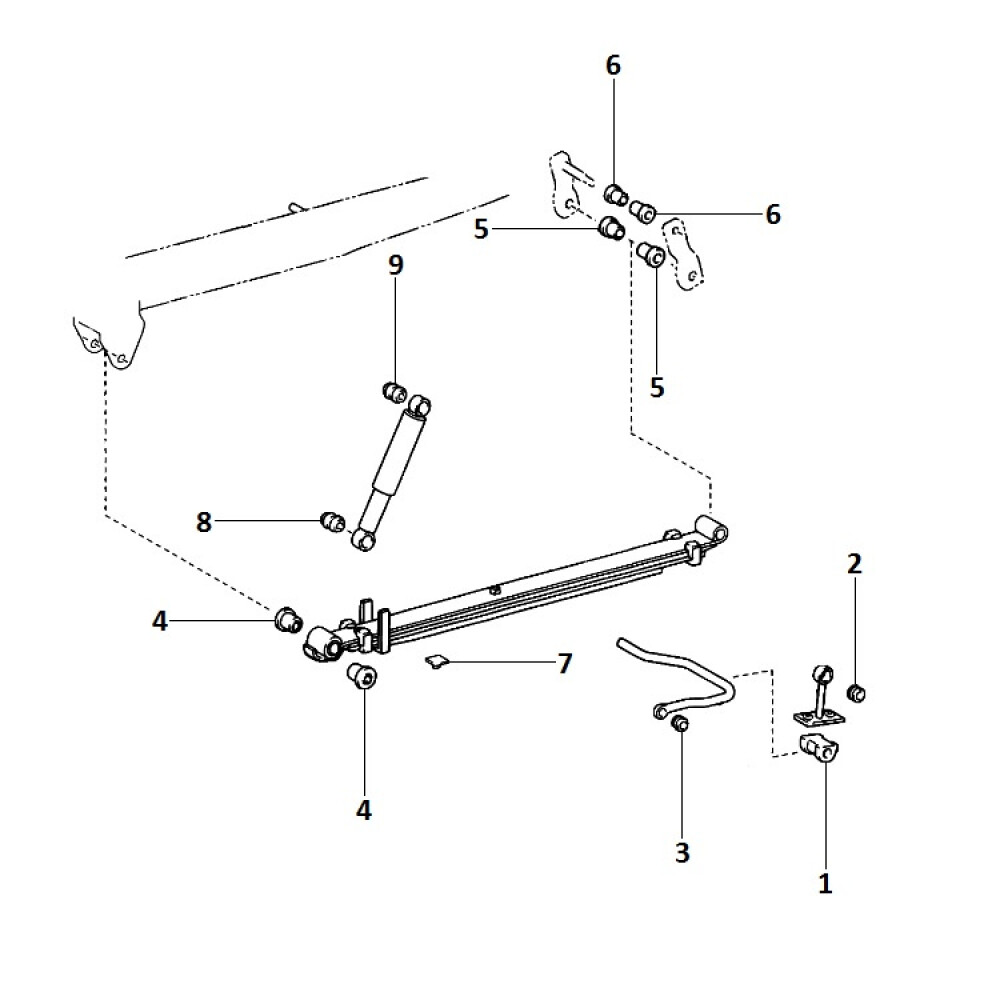 6
6
5
9
5
8
2
4
7
4
3
1