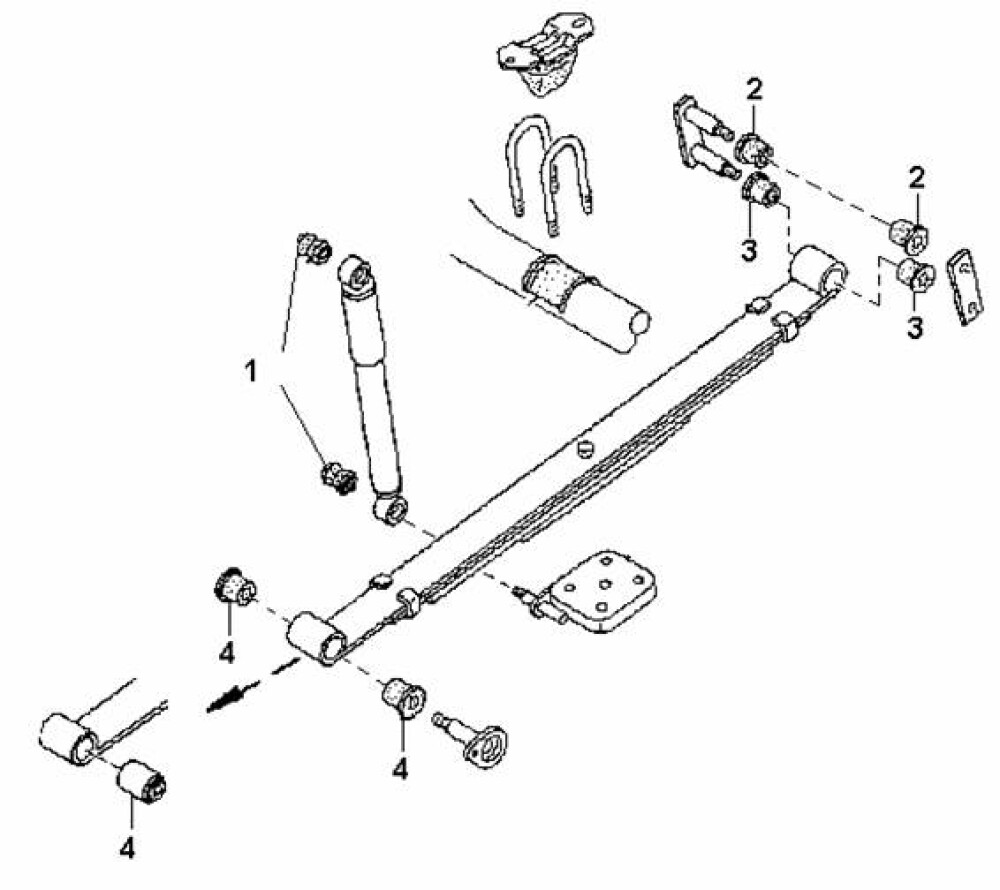 2
2
3
3
1
4
4
4