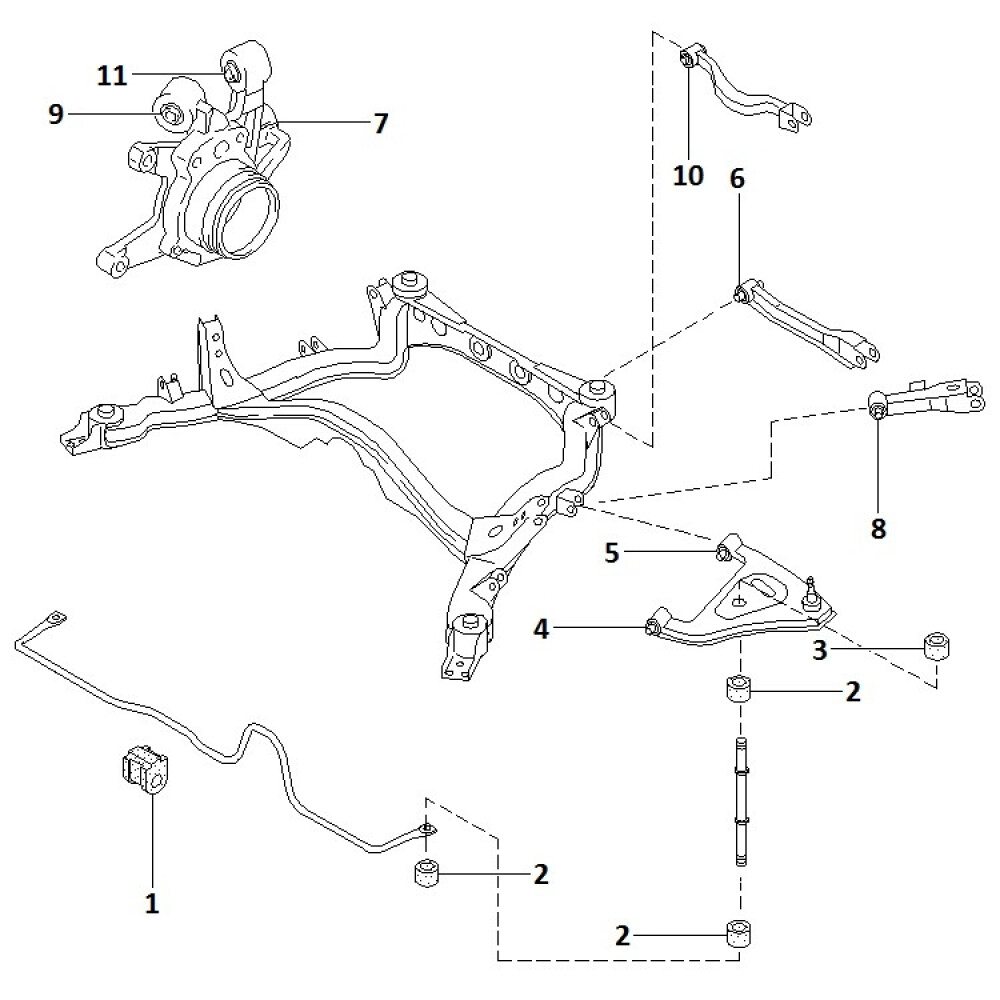 11
9
7
10
6
8
5
4
3
2
1
2
2