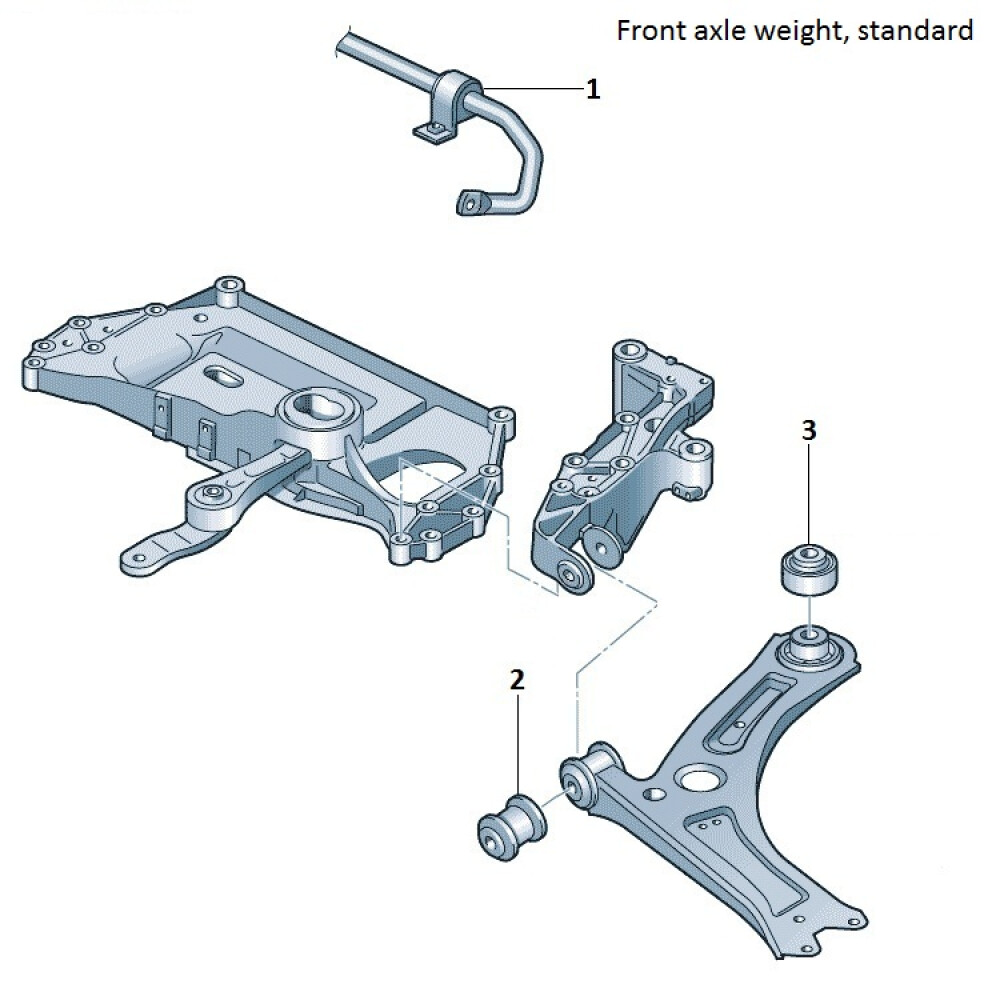 Front axle weight, standard

1

3

2