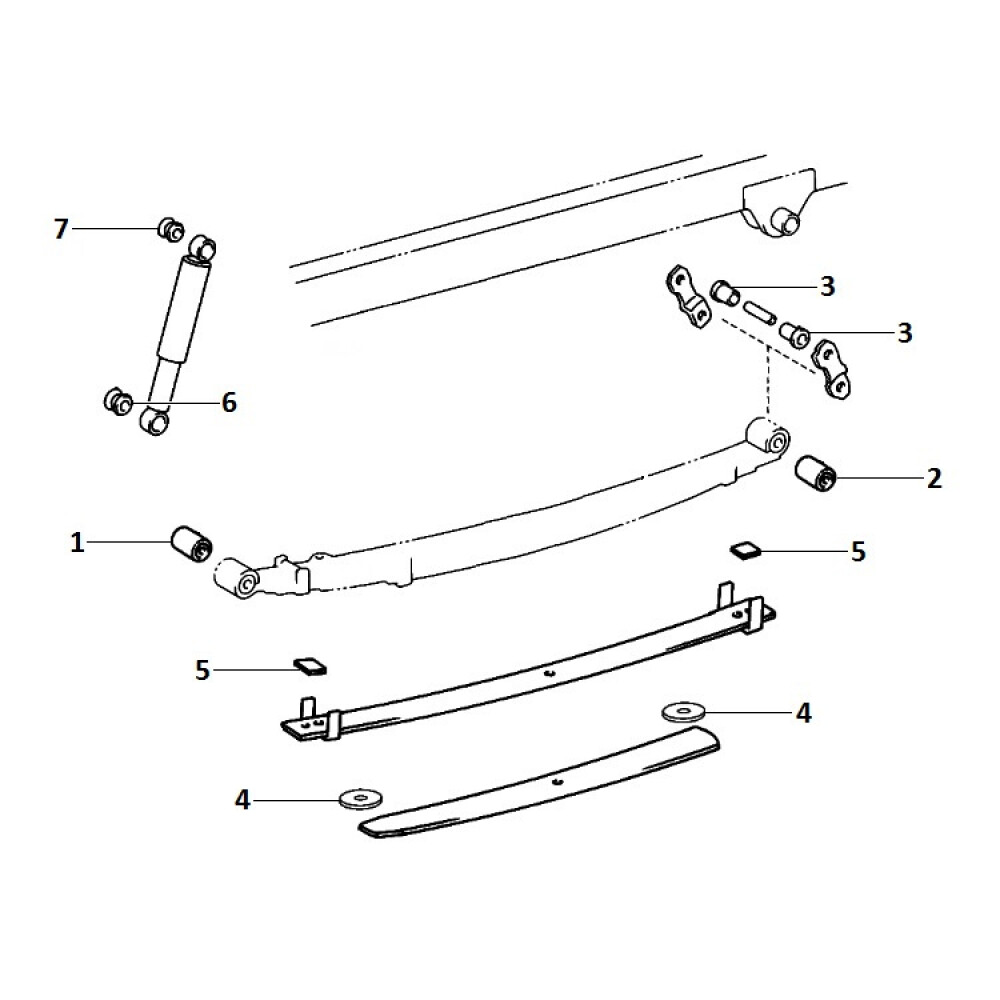 7
3
3
6
2
1
5
5
4
4