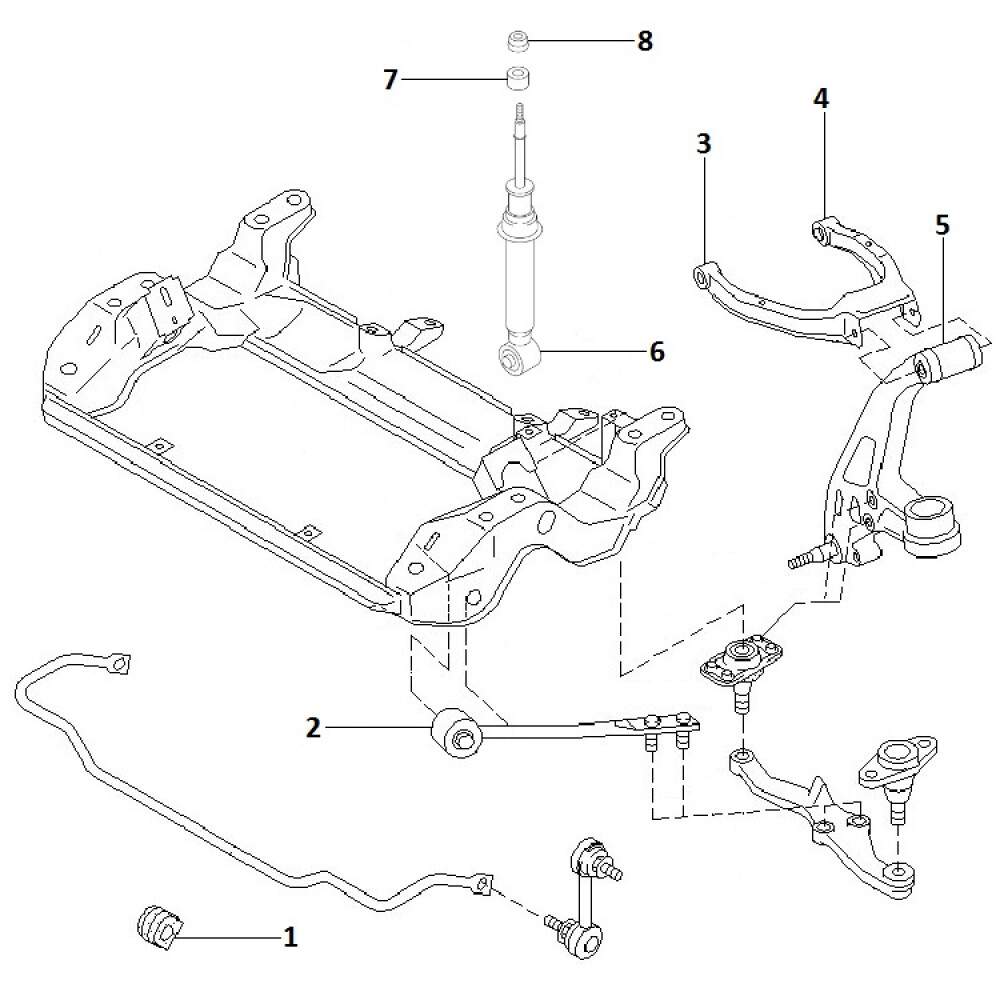 8
7
4
3
5
6
2
1