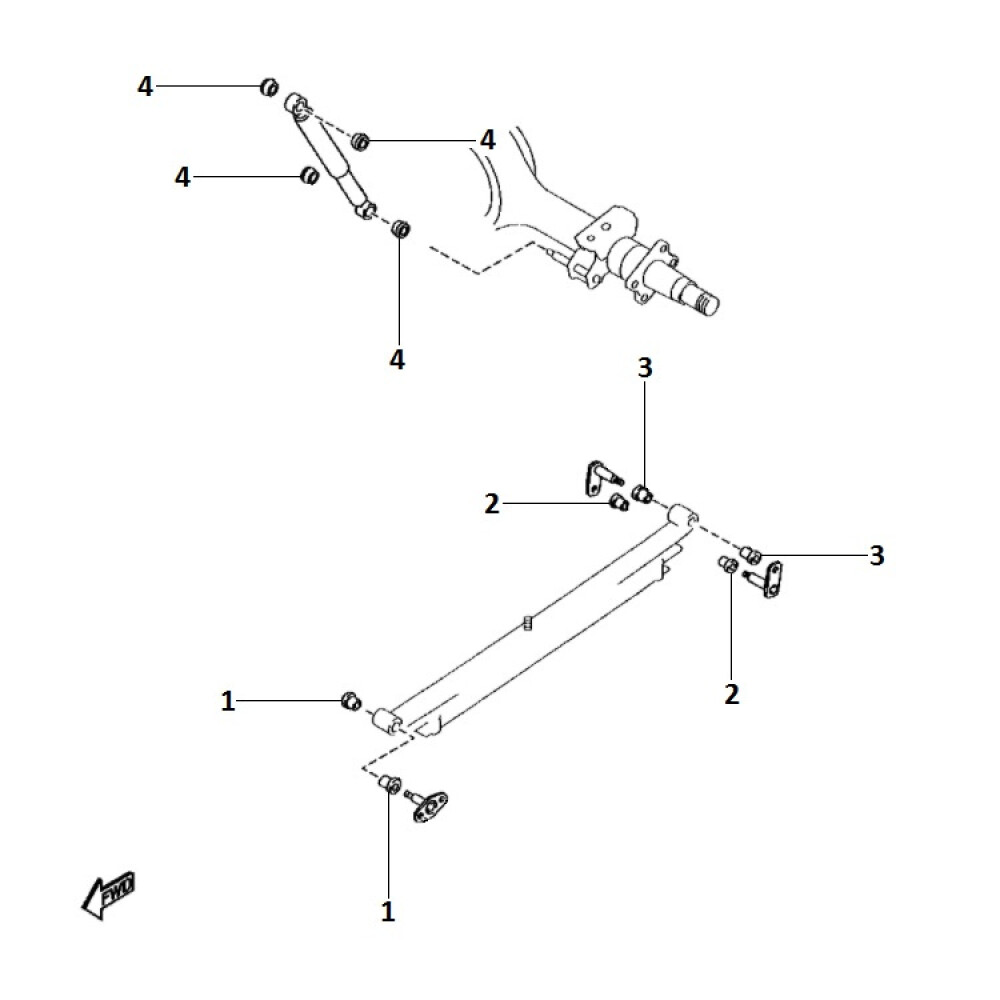 4
4
4
4
3
2
3
2
1
1
FWD