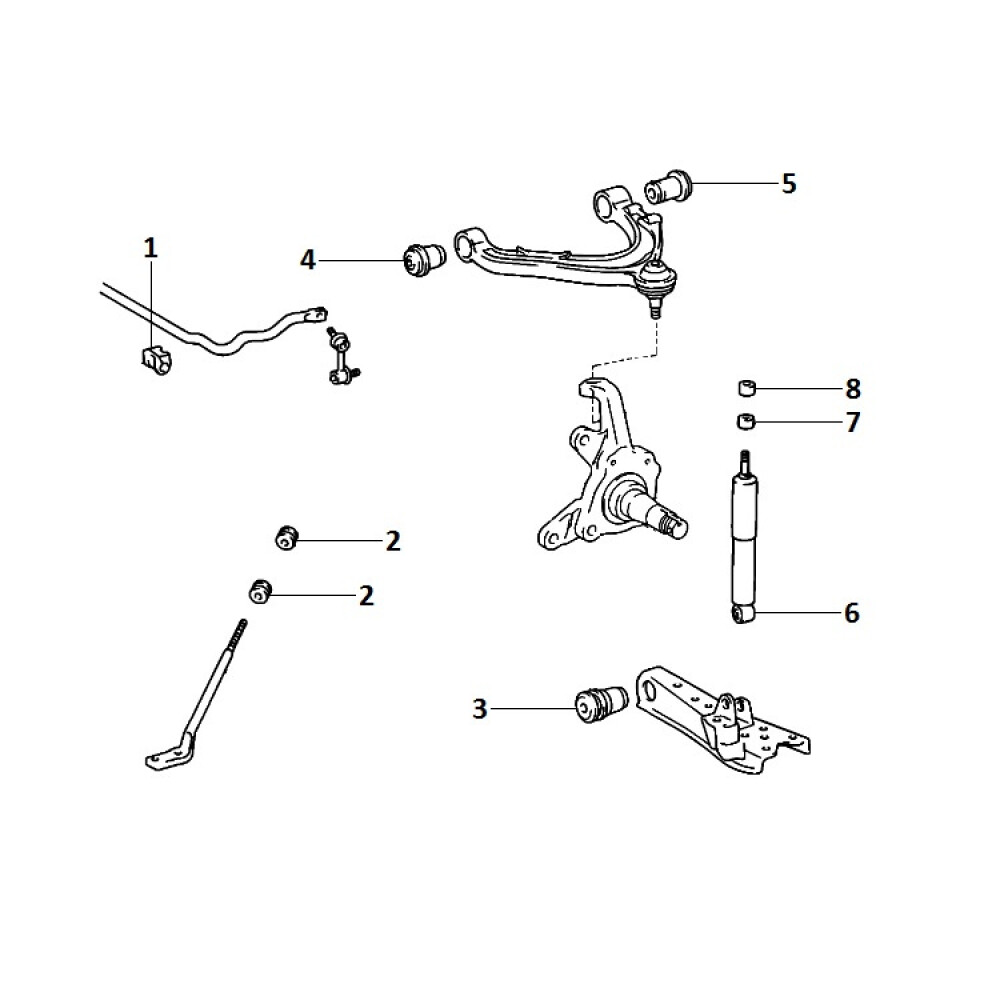 5
1
4
8
7
2
2
6
3