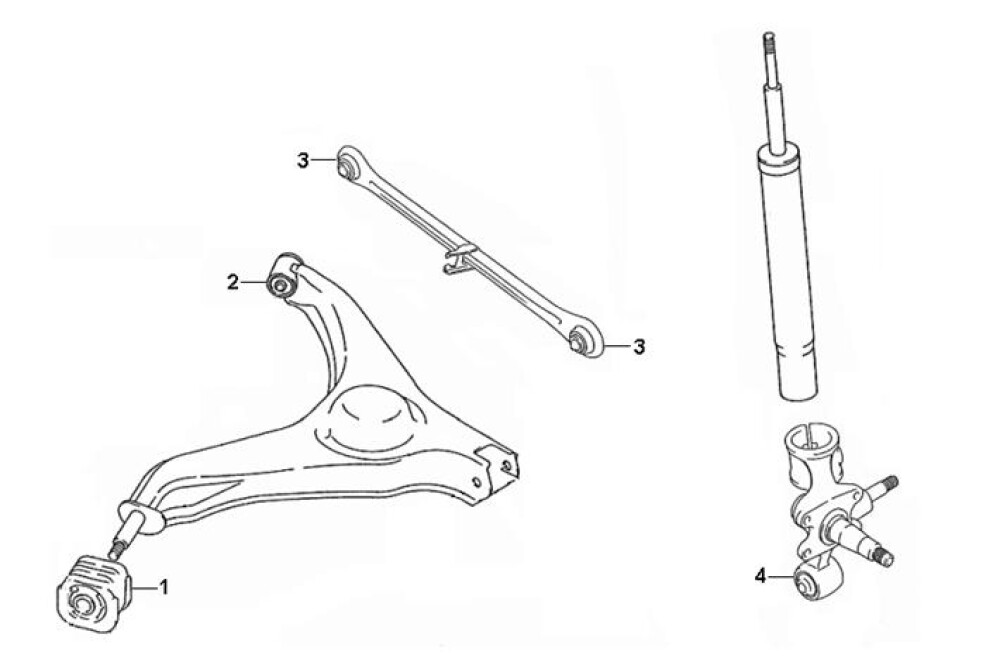 3
2
3
1
4