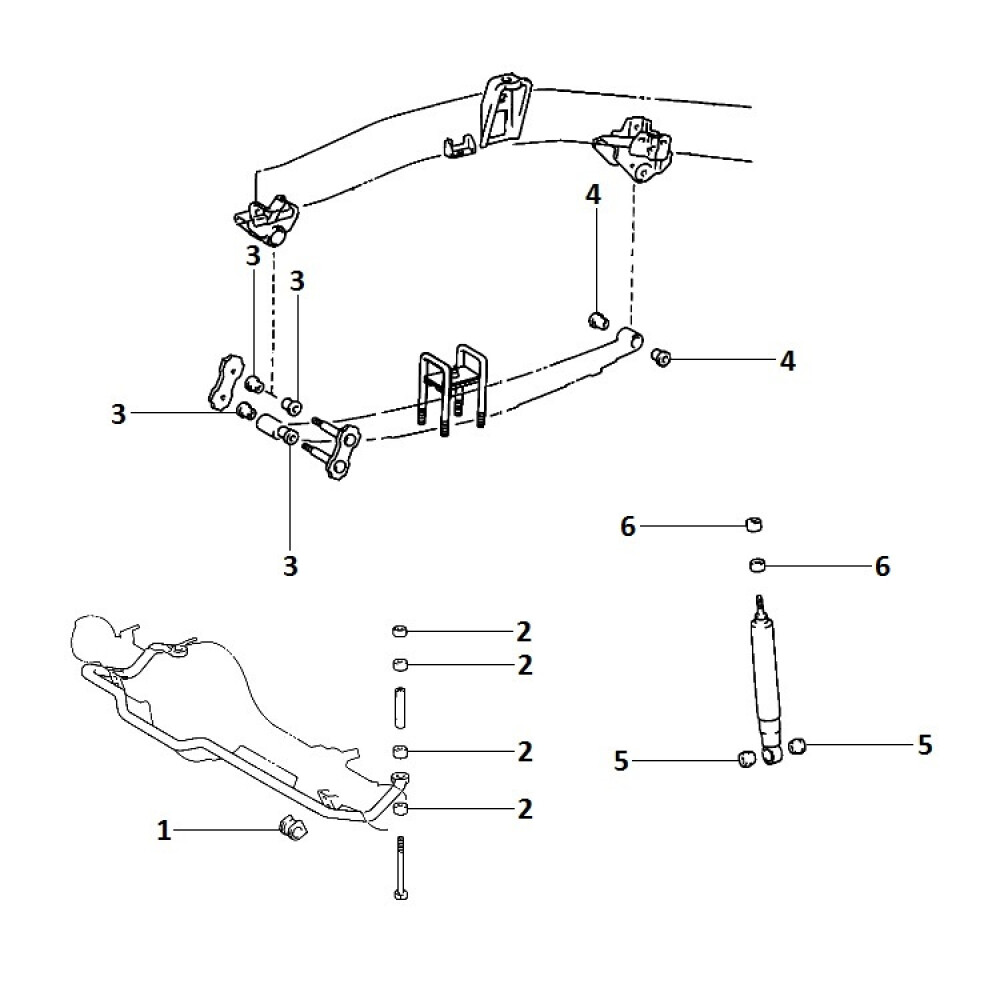 4
3
3
4
3
3
6
6
2
2
2
5
5
2
1