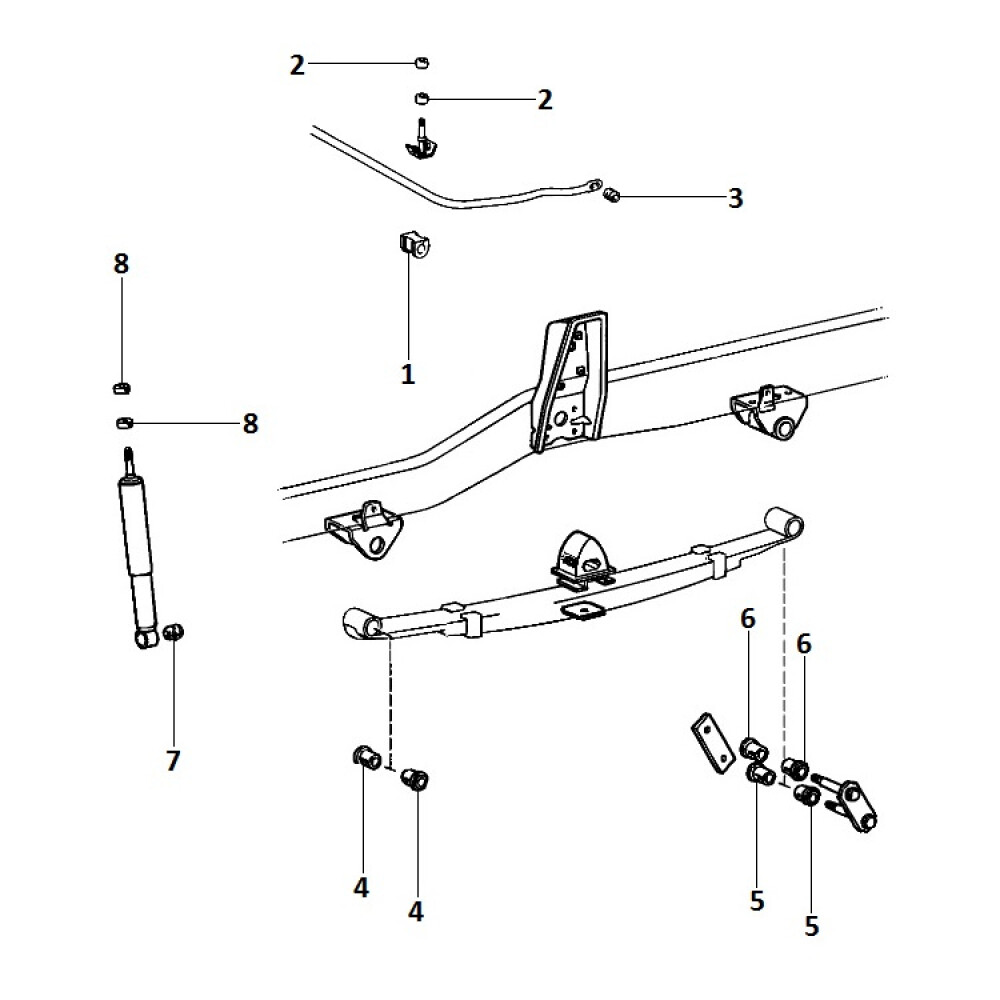 2
2
3
8
1
8
6
6
7
4
4
5
5