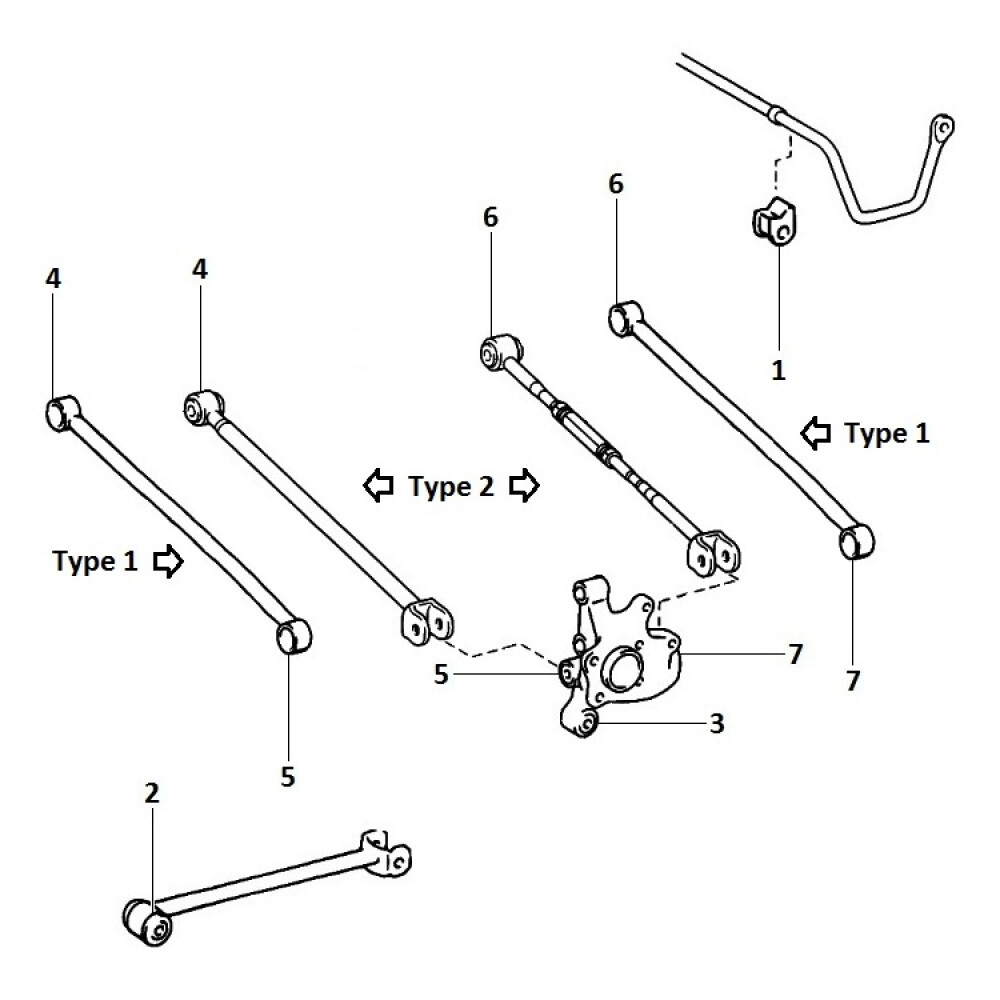 6
6
4
4
1
Type 1
Type 2
Type 1
7
5
7
3
5
2