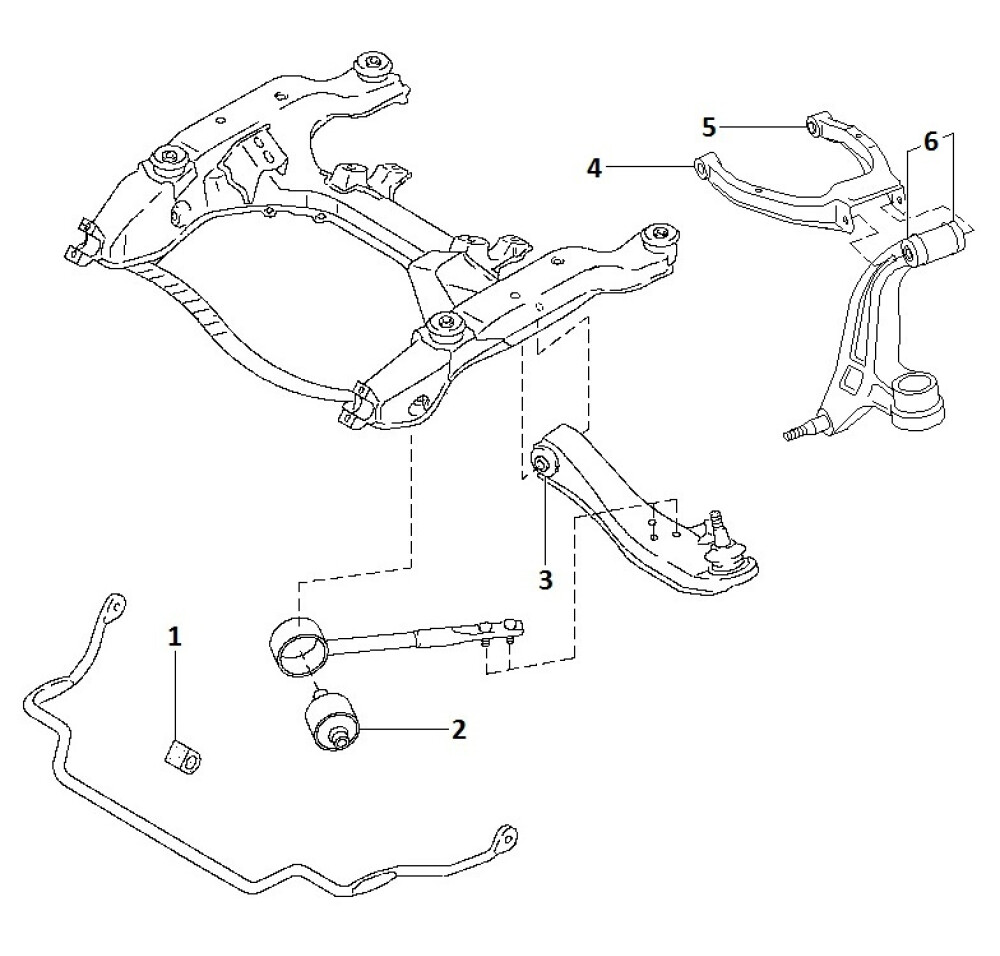 5
4
6
3
1
2