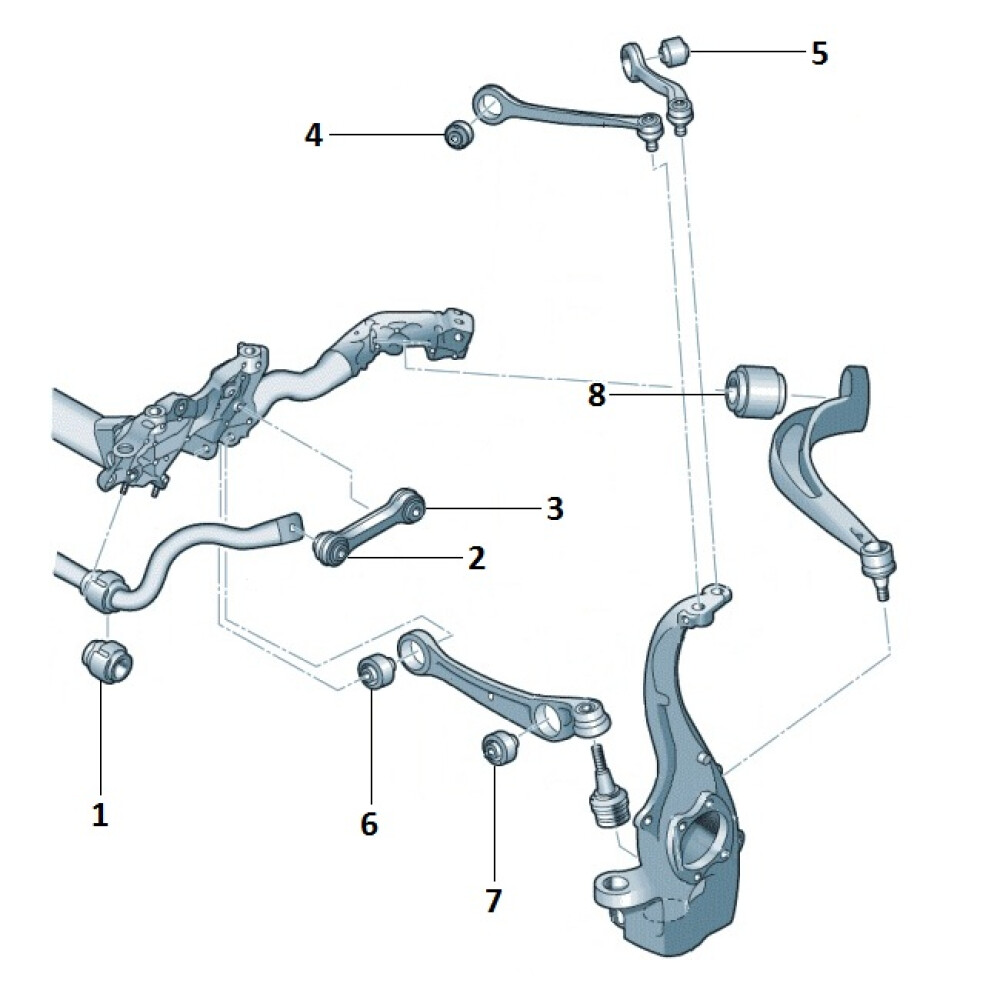 5
4
8
3
2
1
6
7