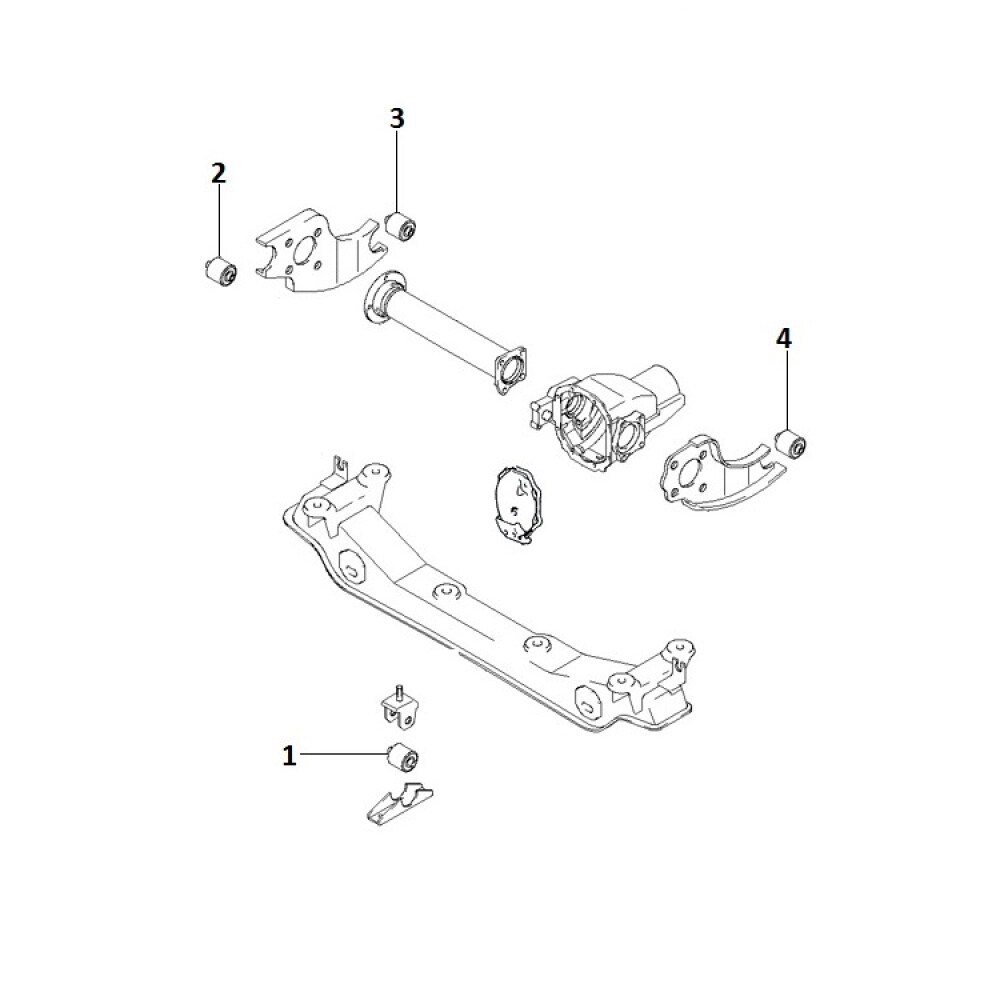 3
2
4
1