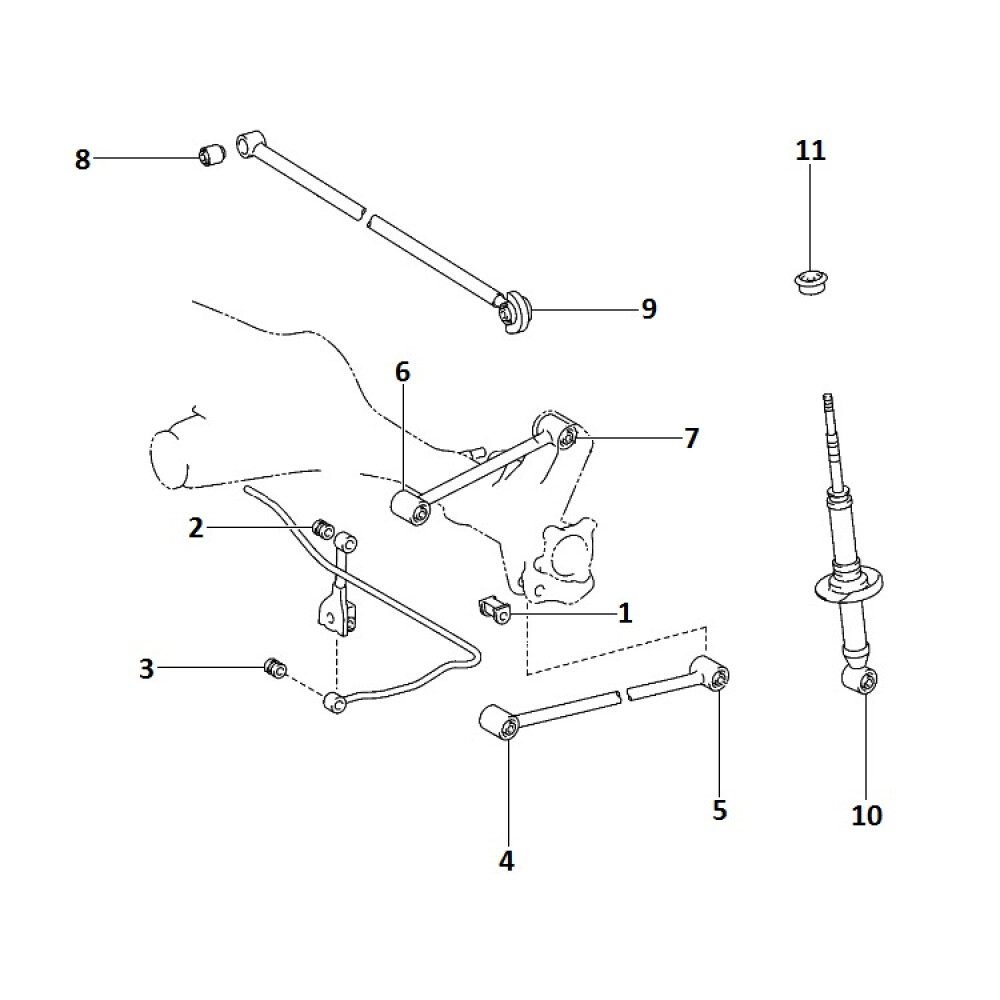 8
11
9
6
7
2
1
3
5
10
4