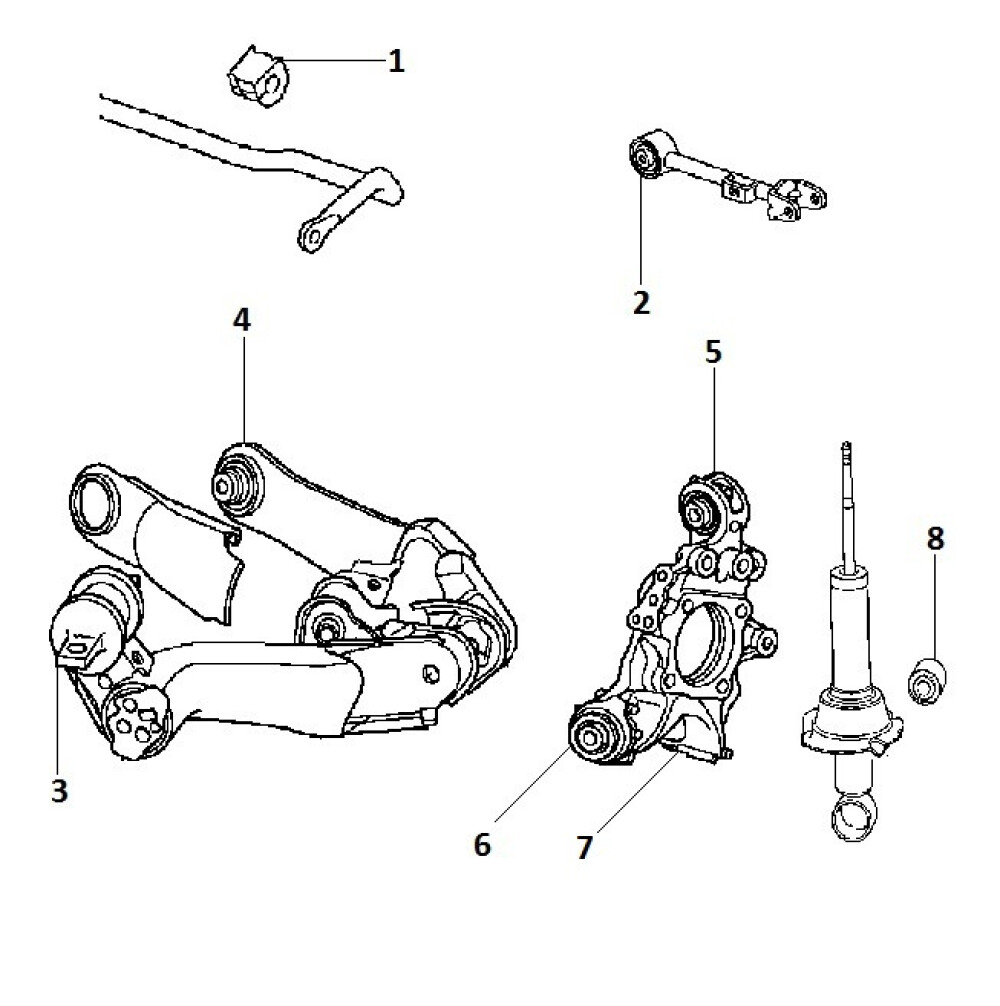 1

2

4

5

8

3

6

7