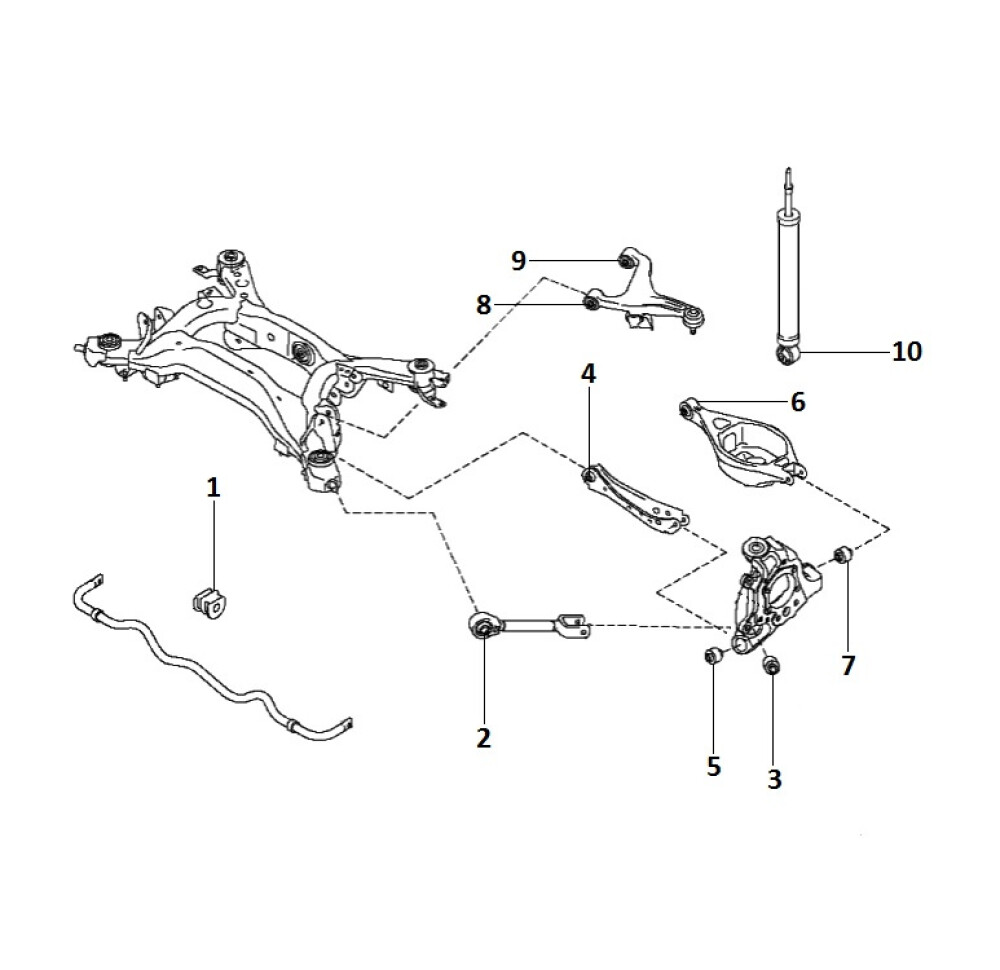 9
8
10
4
6
1
7
2
5
3