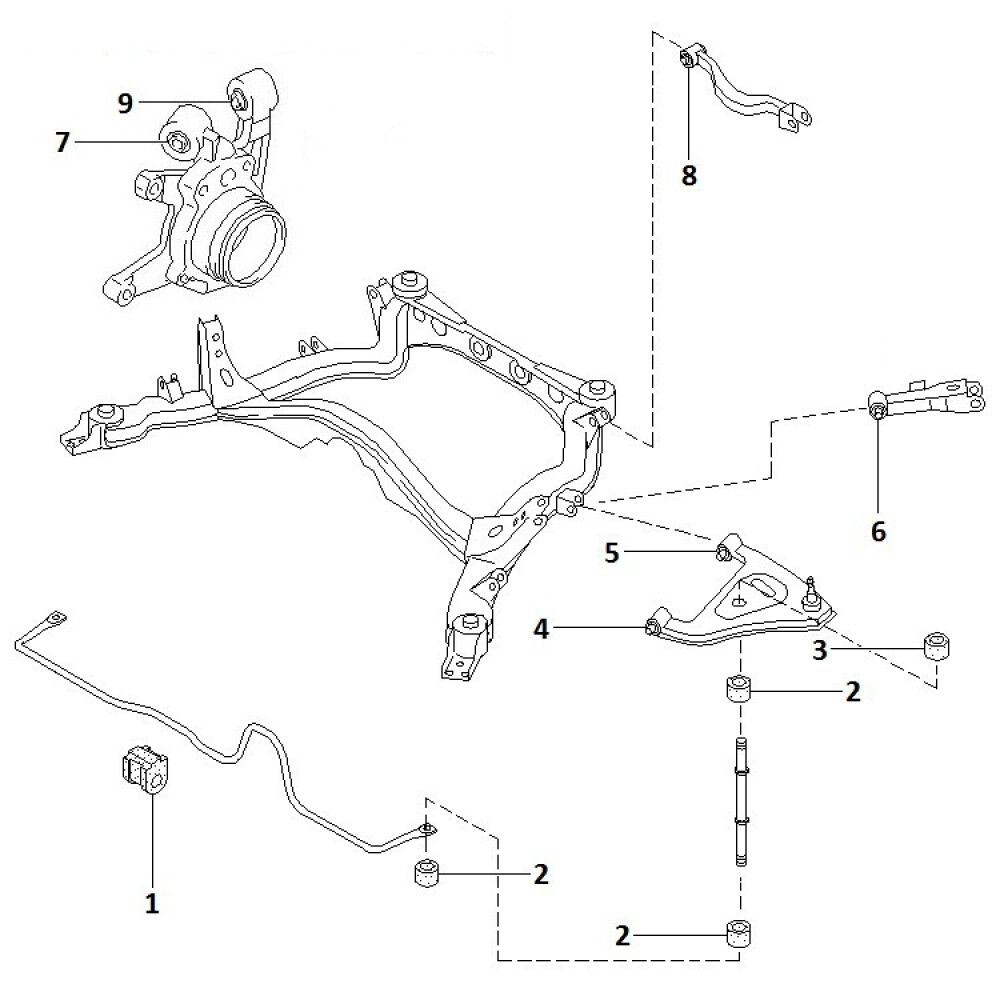 9
7
8
6
5
4
3
2
1
2
2