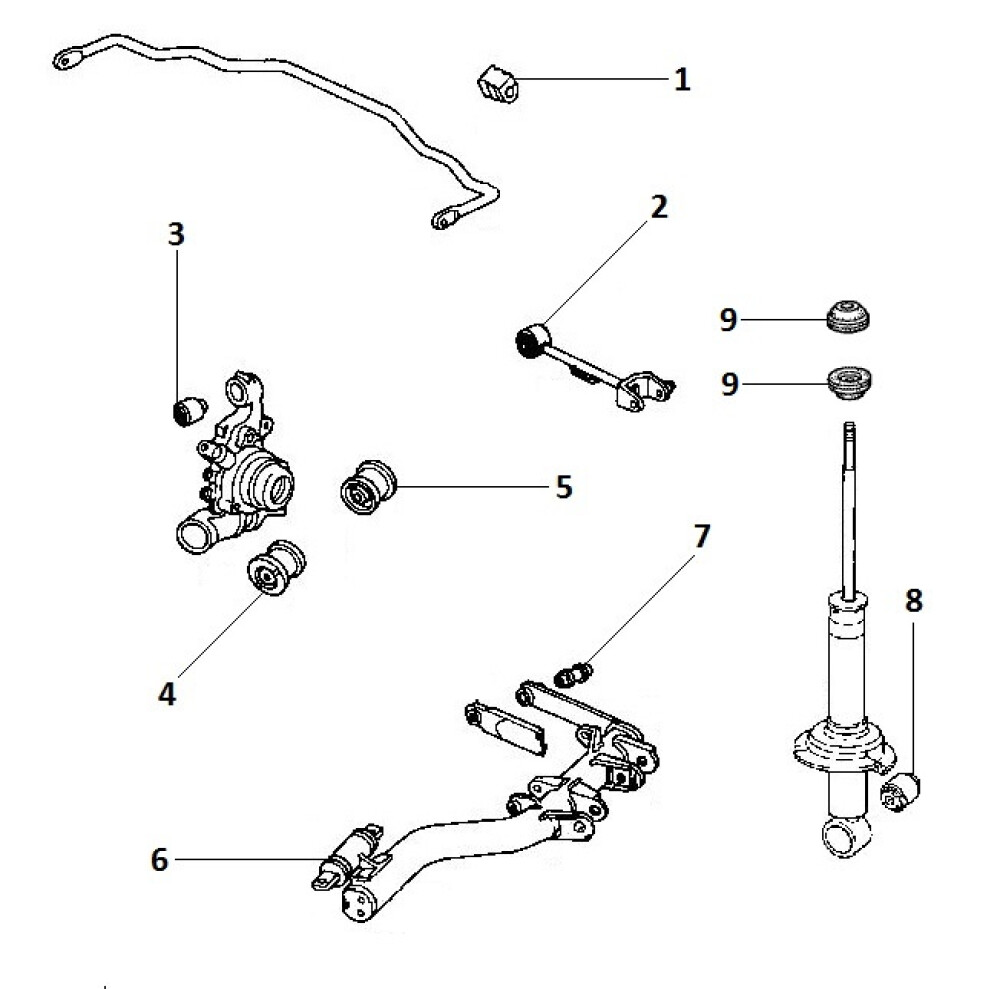 1
2
3
9
9
5
7
8
4
6