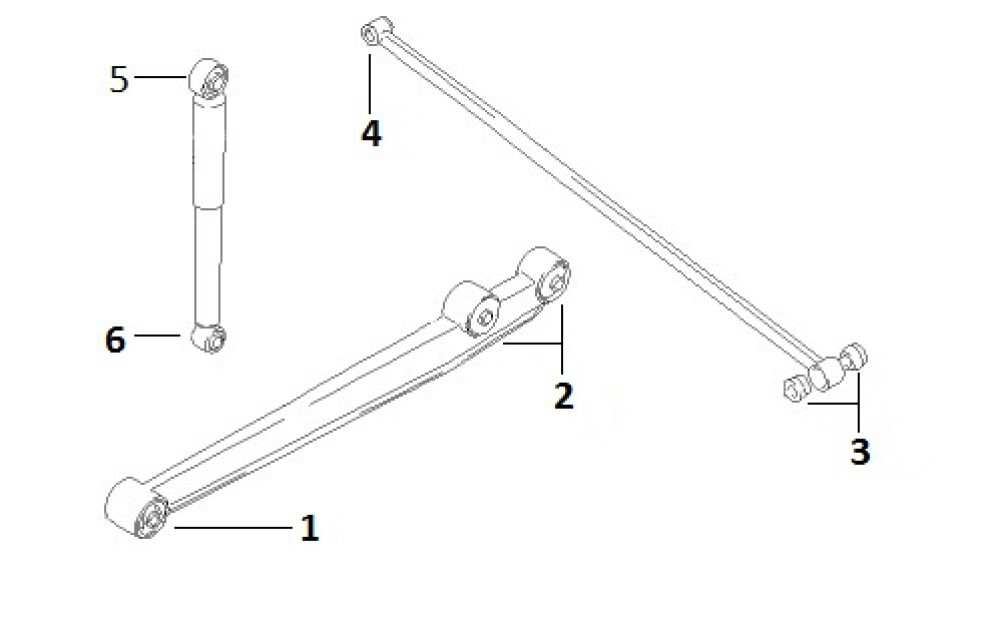 5
4
6
2
3
1