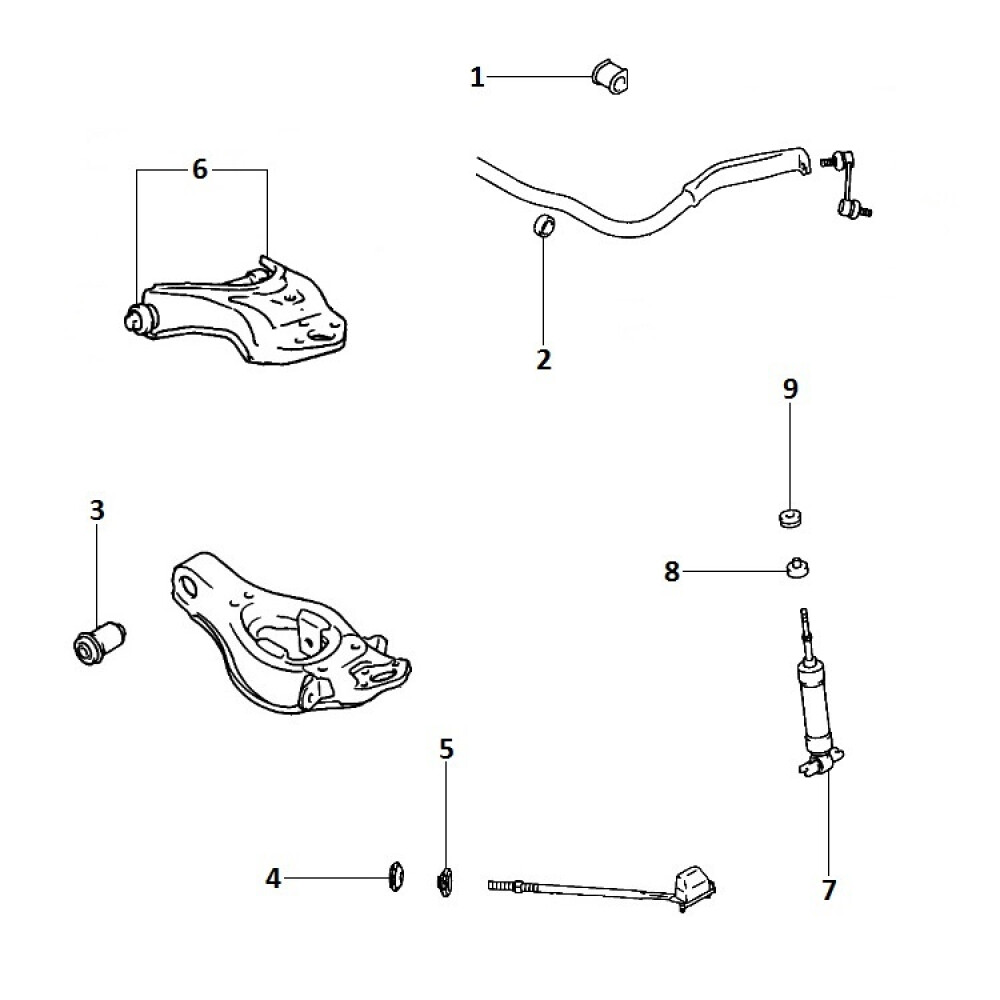 1
6
2
9
3
8
5
4
7