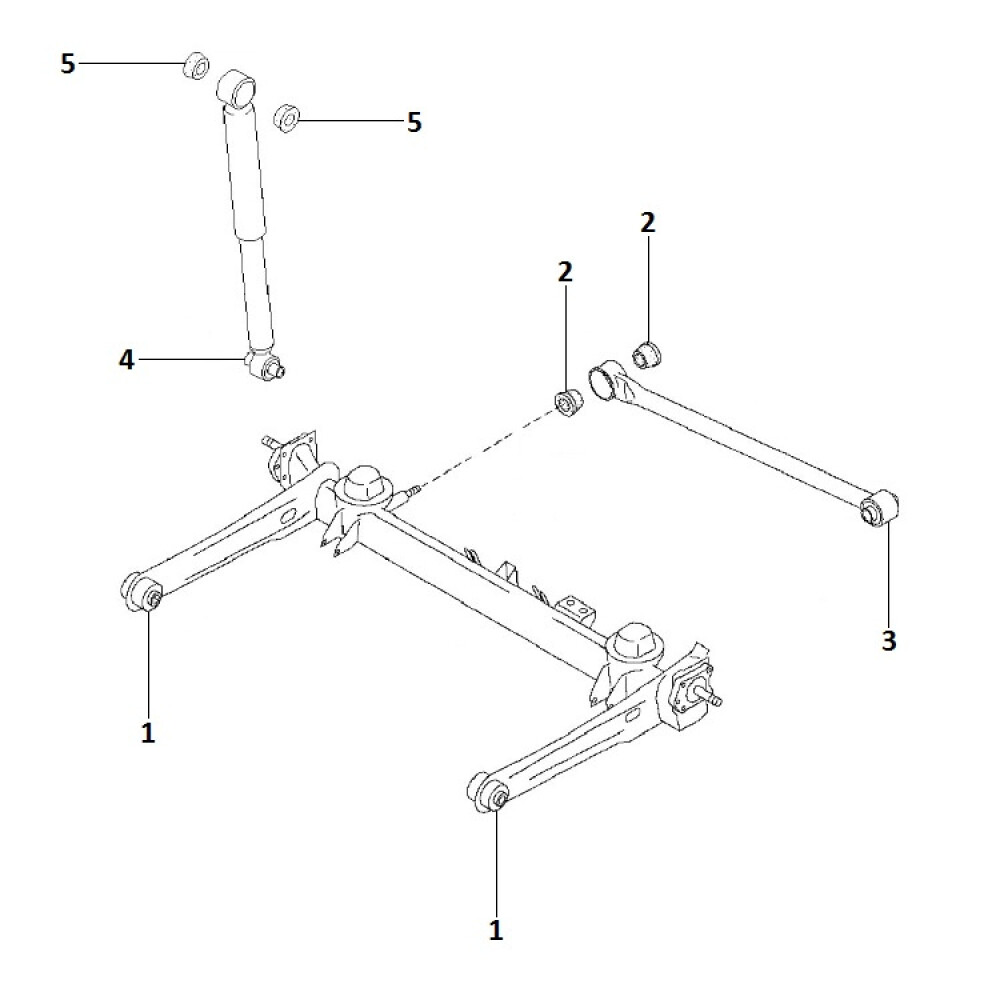 5
5
2
2
4
3
1
1