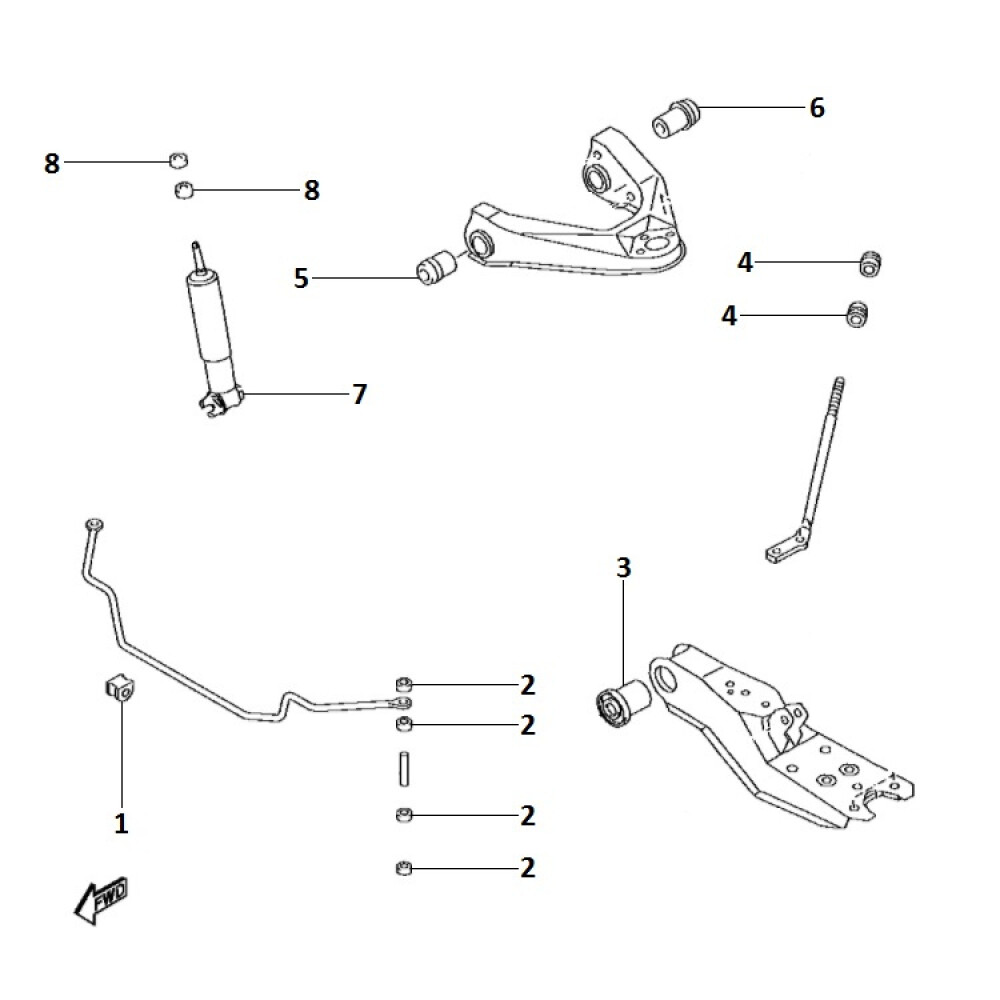 6
8
8
5
4
4
7
3
2
2
1
2
2
FWD