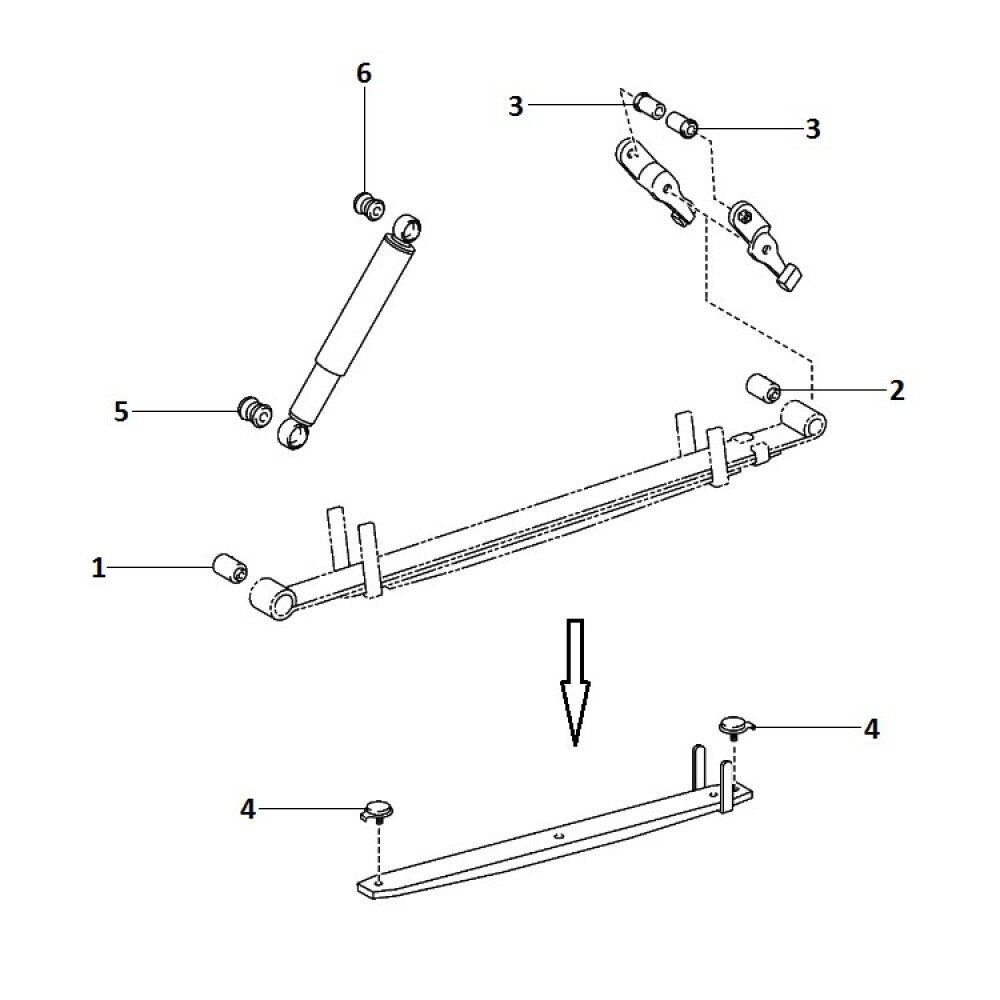 6
3
3
5
2
1
4
4