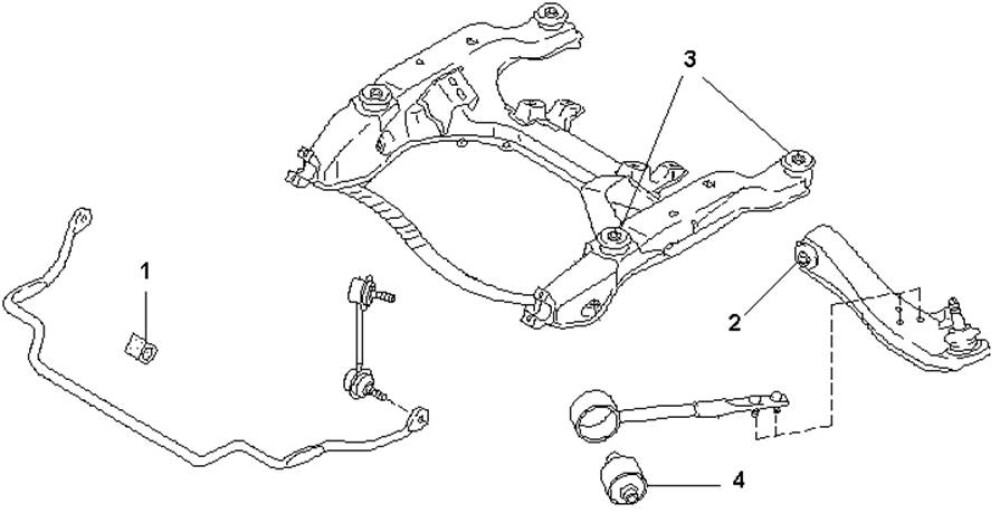 3
1
2
4