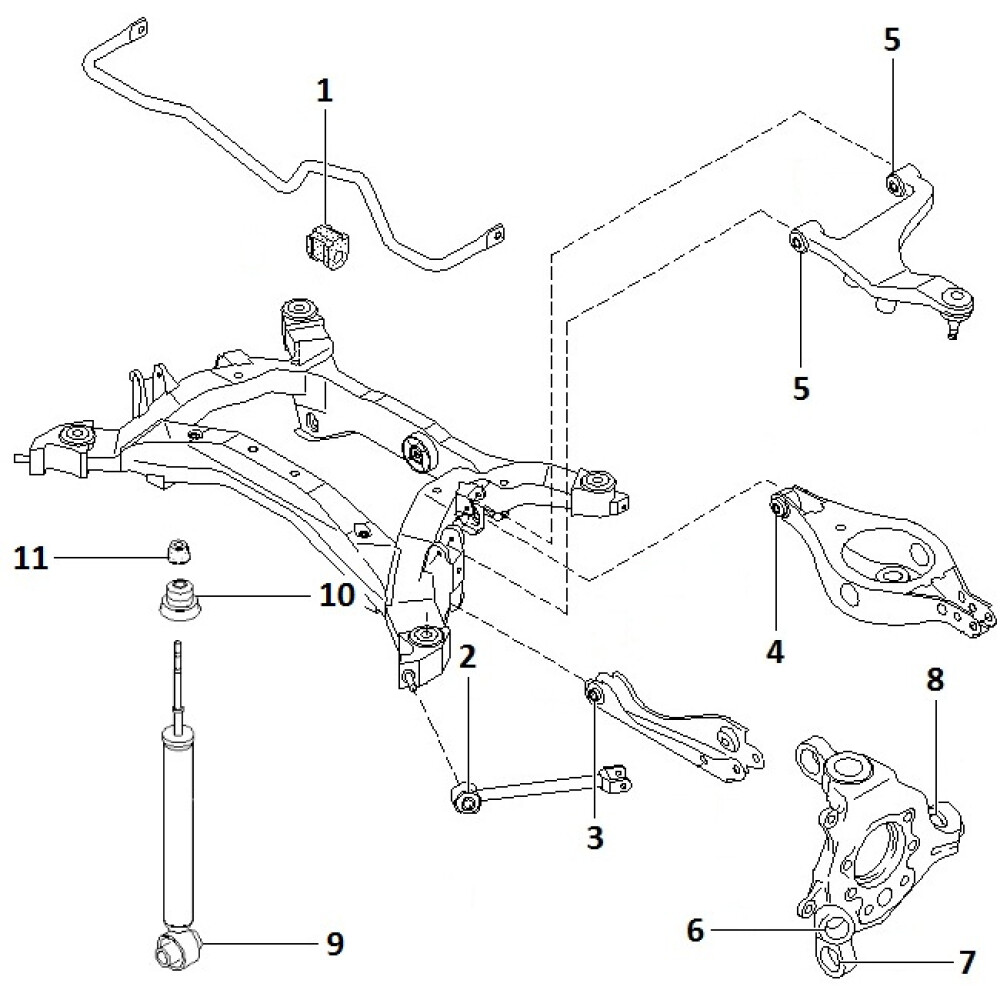 1
5
5
11
10
4
2
8
3
6
9
7