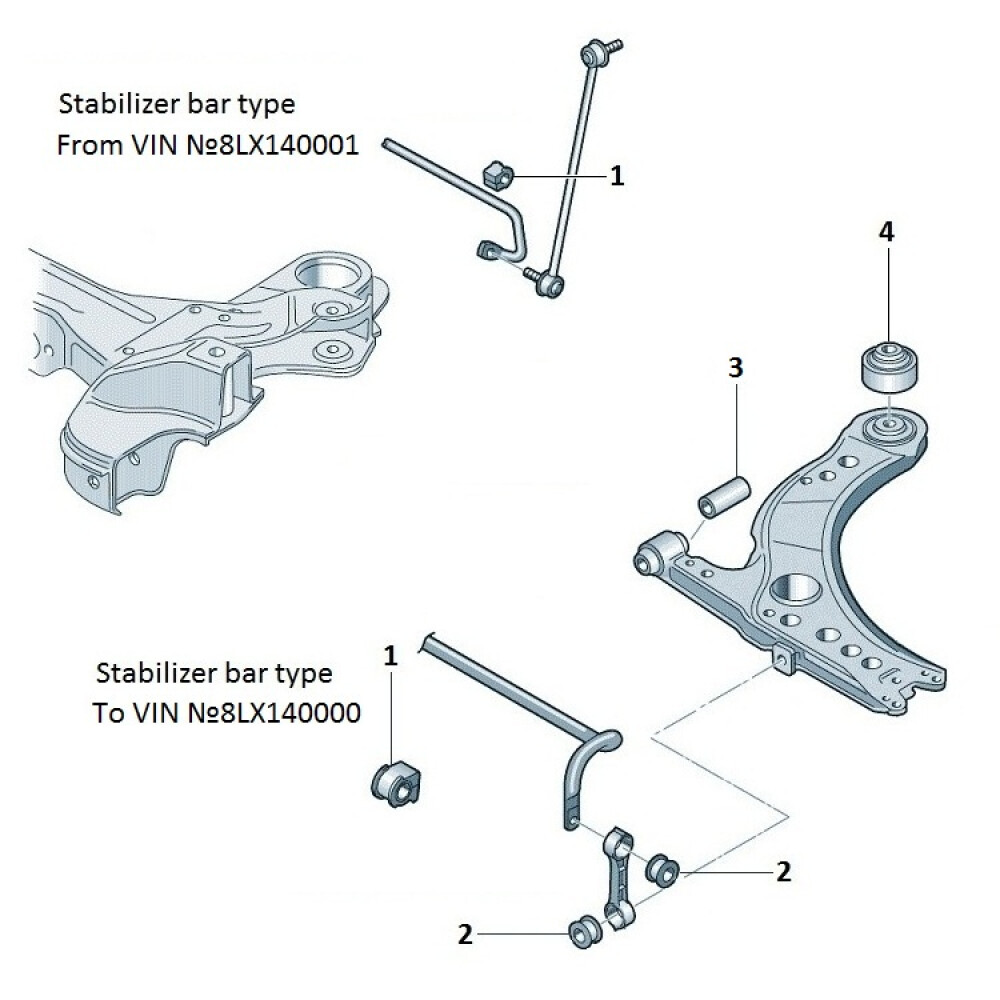 Stabilizer bar type
From VIN №8LX140001

1

4

3

1

Stabilizer bar type
To VIN №8LX140000

2

2