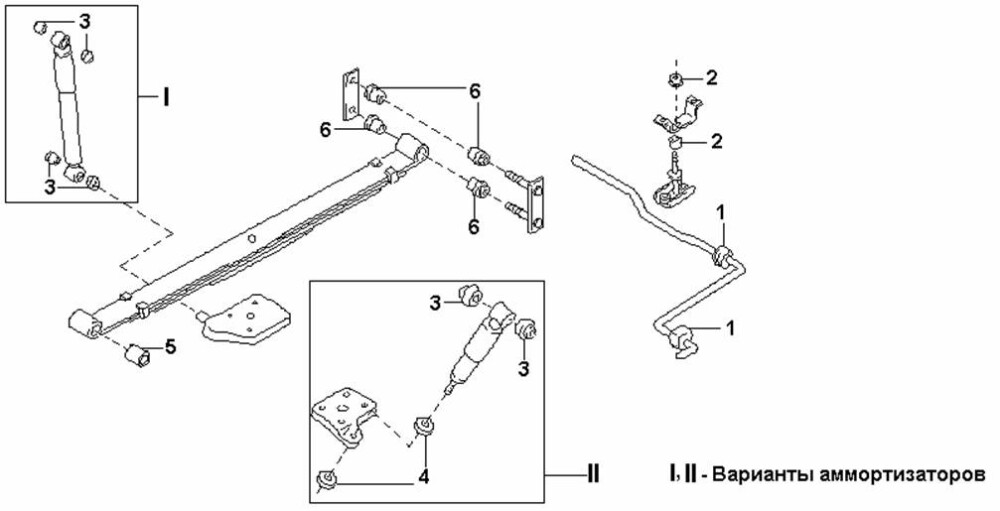 3
I
3
6
6
6
6
2
2
1
1
5
3
3
4
II
I, II - Варианты аммортизаторов