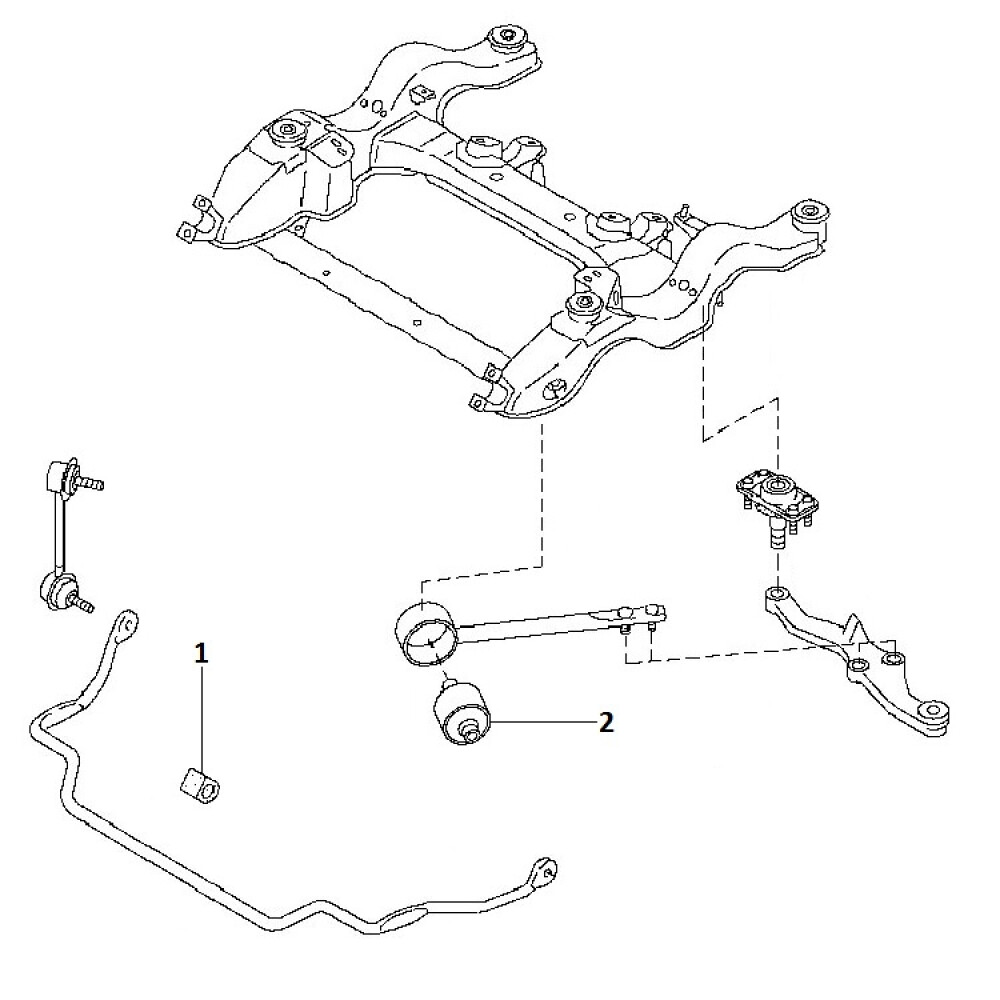 1
2