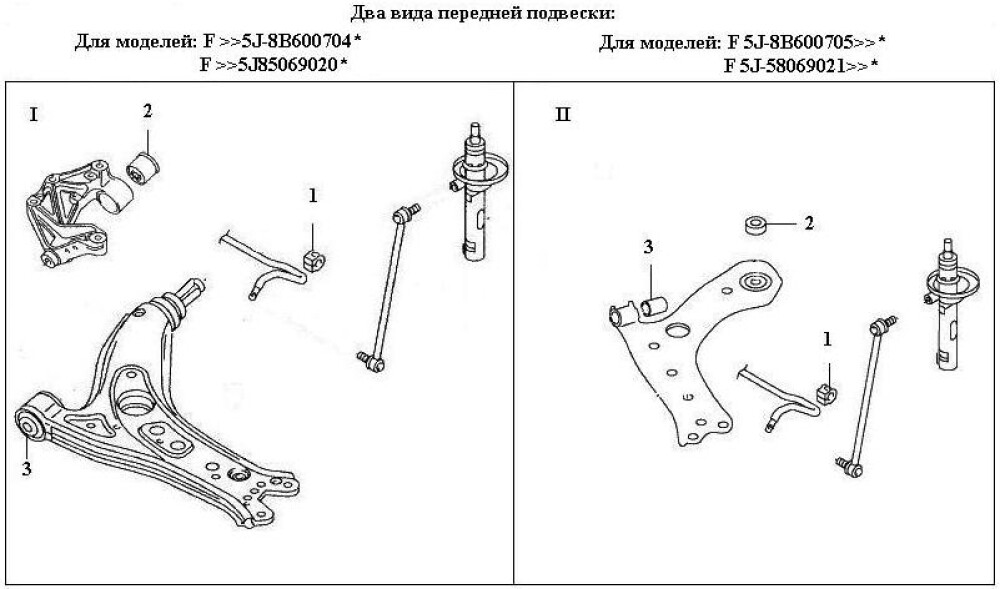 Два вида передней подвески:

Для моделей: F >>5J-8B600704*
F >>5J85069020*

Для моделей: F 5J-8B600705>>*
F 5J-58069021>>*

I

2

1

3

II

2

3

1