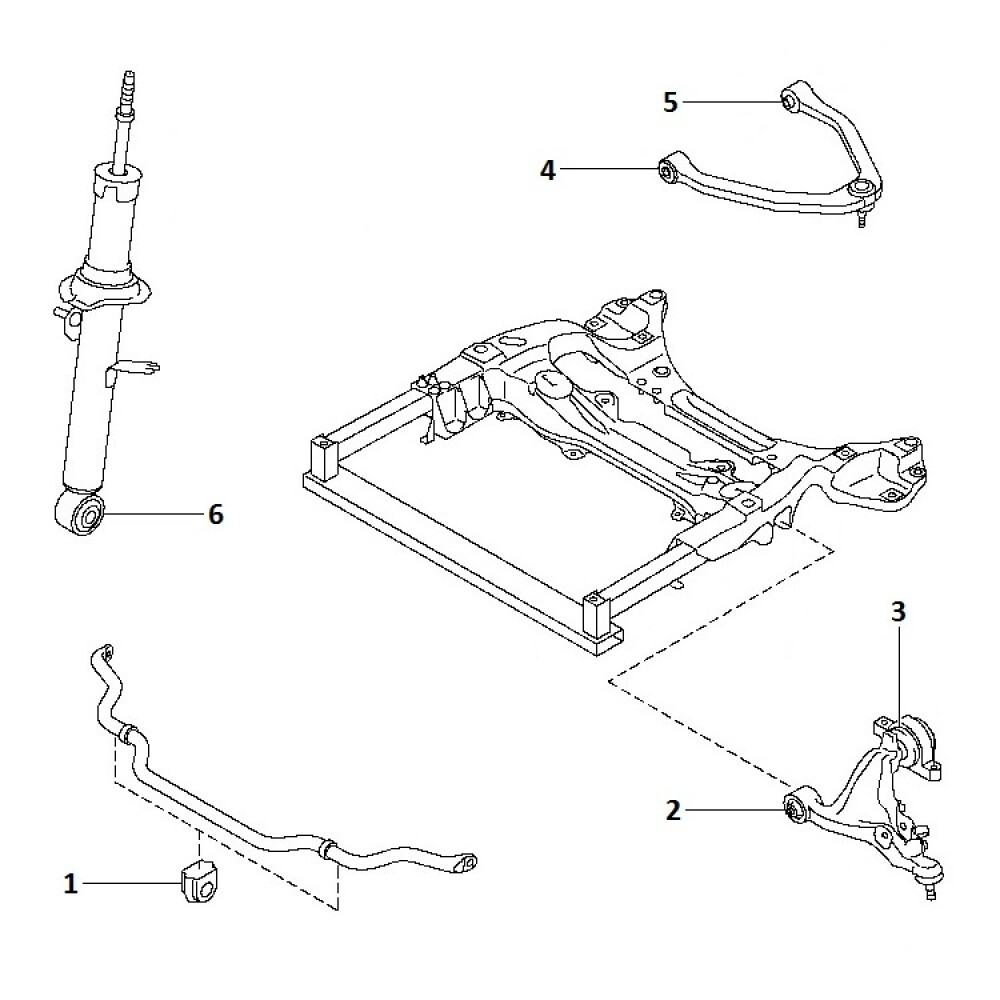 5
4
6
3
2
1