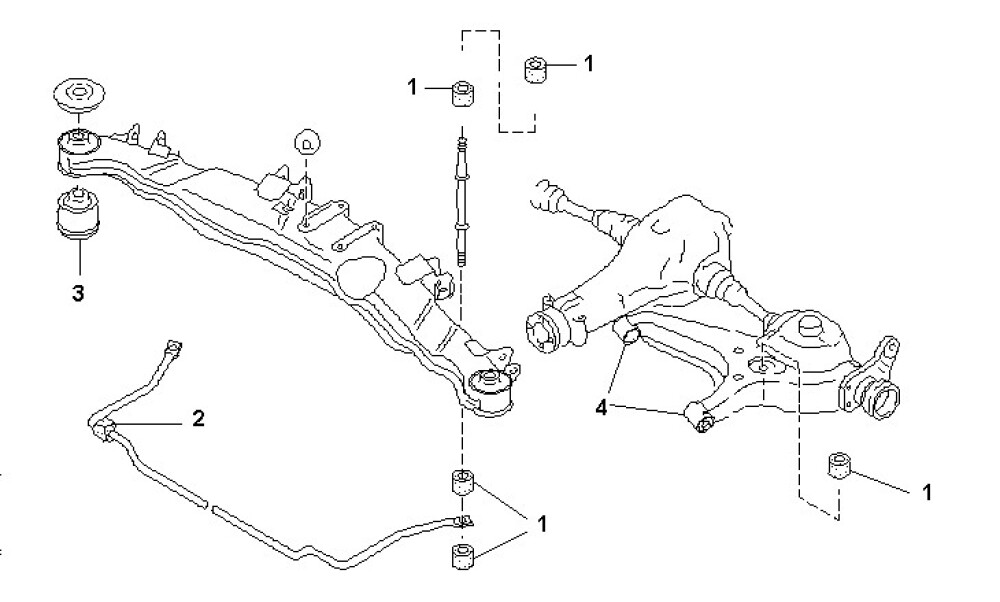 1
1
3
2
4
1
1