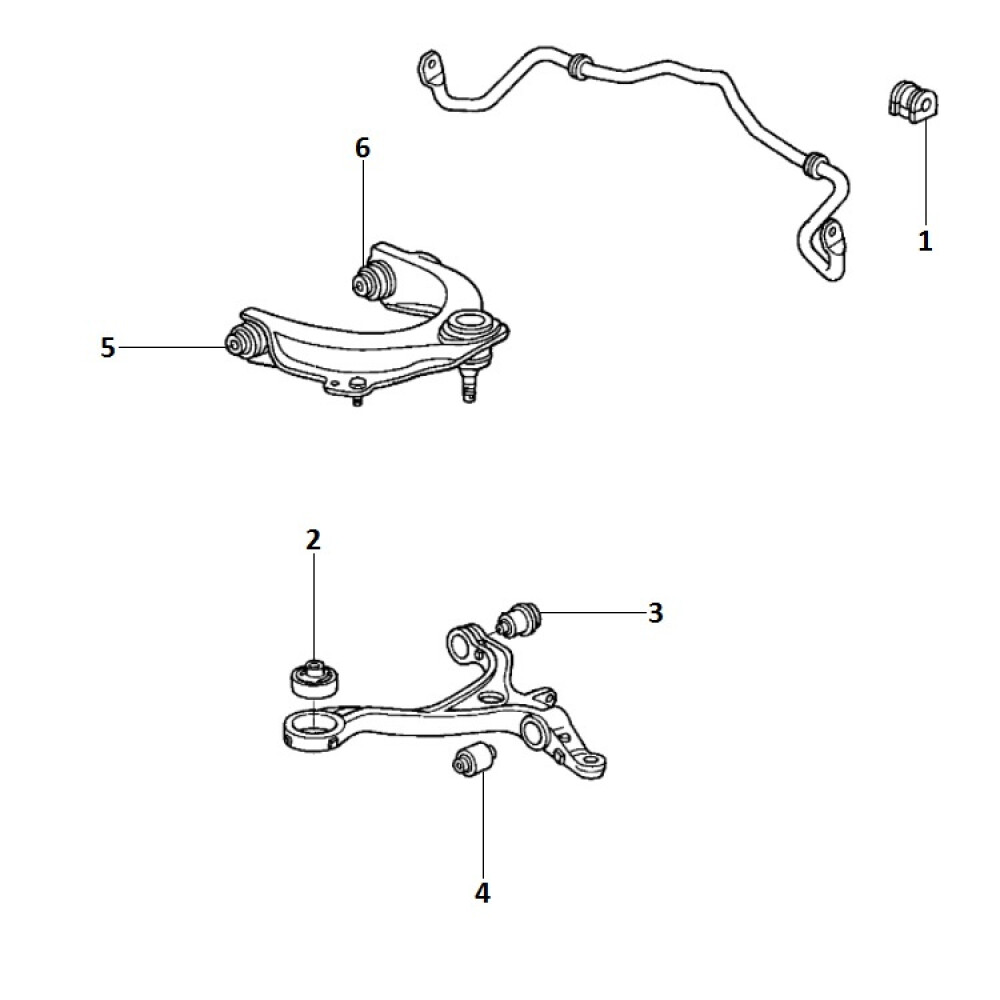 6

1

5

2

3

4